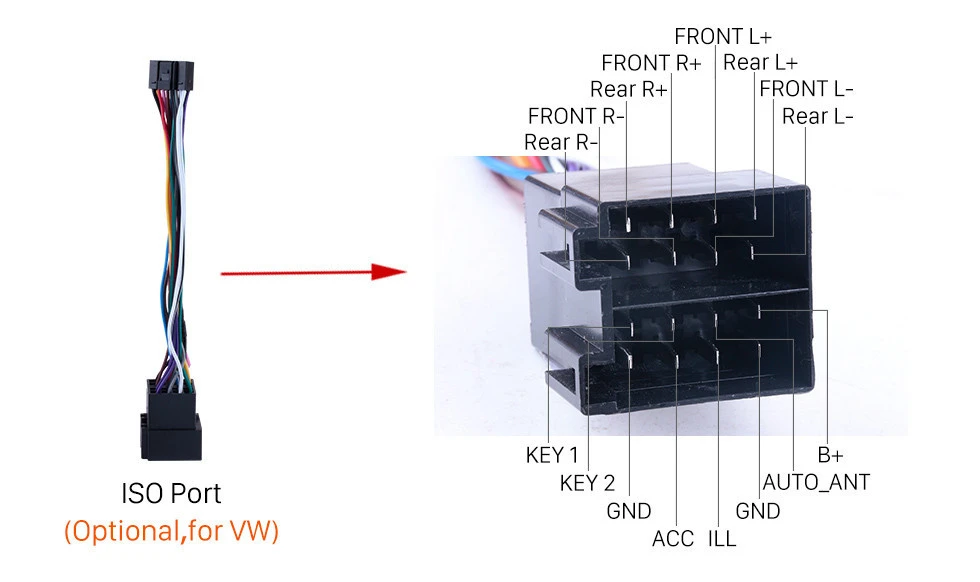 ISO Port
(Optional,for VW)

FRONT L+
FRONT R+
Rear L+
Rear R+
FRONT L-
FRONT R-
Rear L-
Rear R-

KEY 1
KEY 2
GND
ACC
ILL
GND
AUTO_ANT
B+