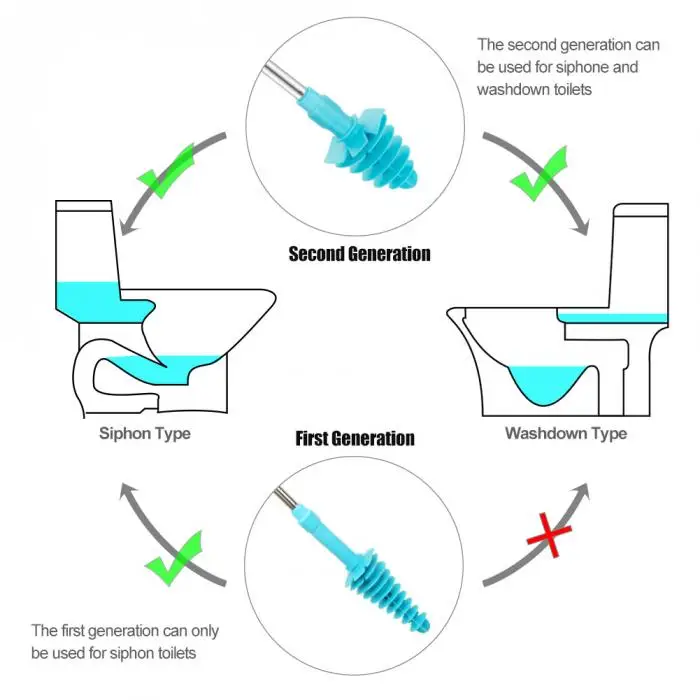 The second generation can be used for siphone and washdown toilets

Second Generation

Siphon Type

First Generation

Washdown Type

The first generation can only be used for siphon toilets