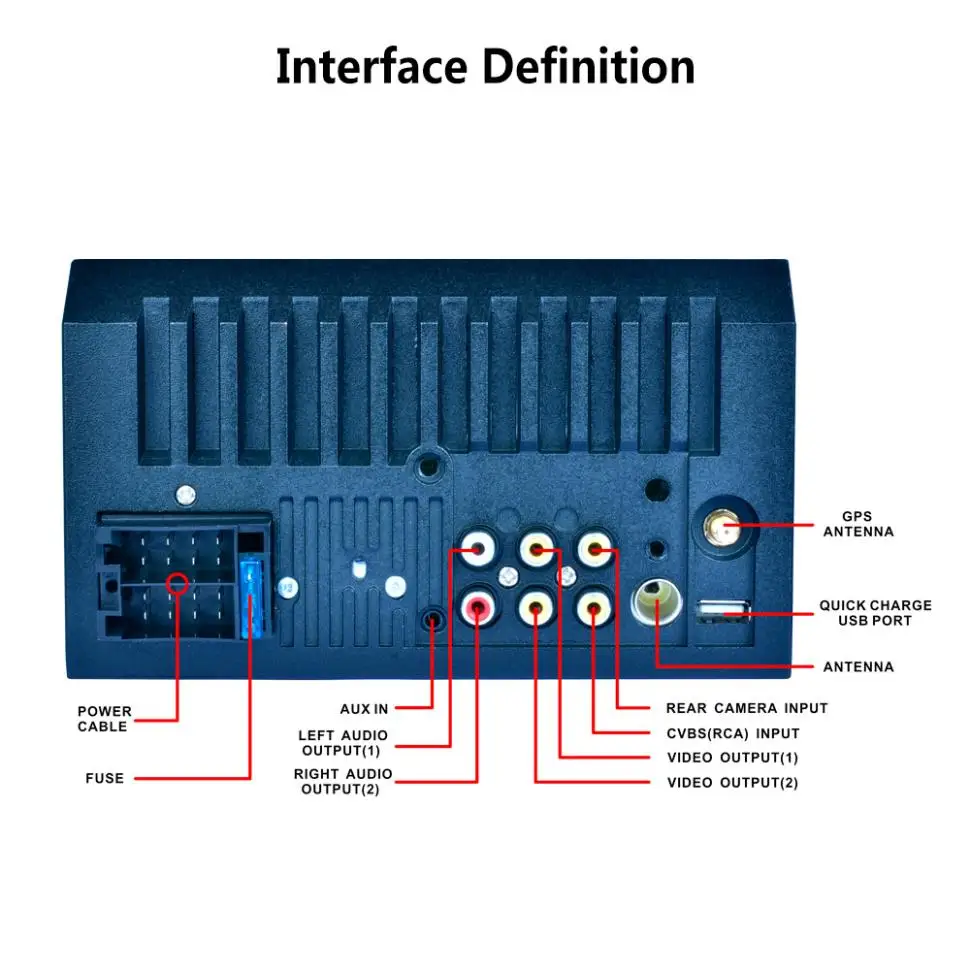 Interface Definition

GPS ANTENNA

QUICK CHARGE USB PORT

ANTENNA

POWER CABLE

FUSE

AUX IN

LEFT AUDIO OUTPUT(1)

RIGHT AUDIO OUTPUT(2)

REAR CAMERA INPUT

CVBS(RCA) INPUT

VIDEO OUTPUT(1)

VIDEO OUTPUT(2)