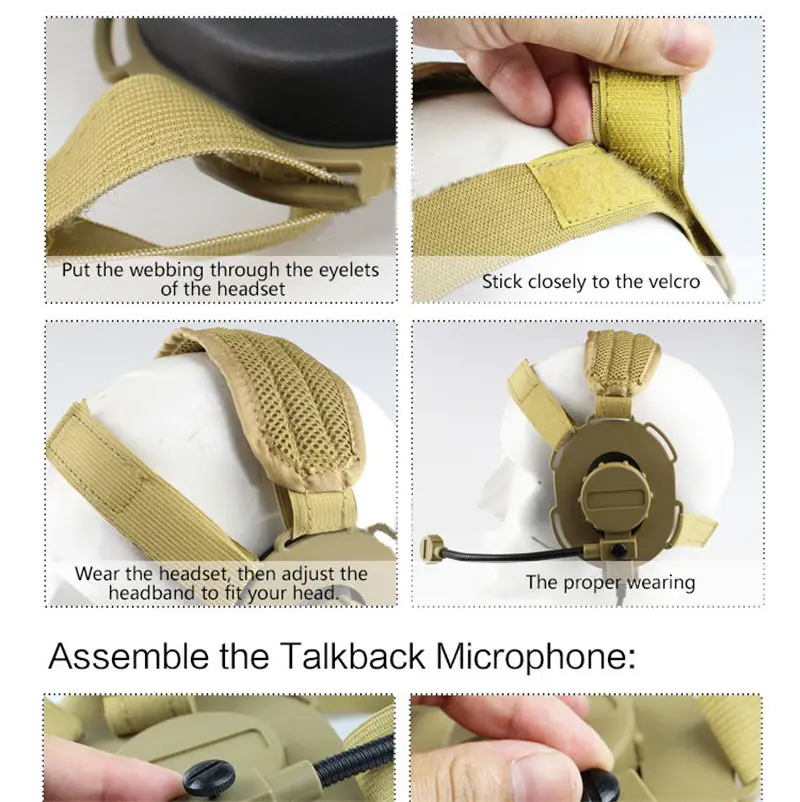 Put the webbing through the eyelets of the headset

Stick closely to the velcro

Wear the headset, then adjust the headband to fit your head.

The proper wearing

Assemble the Talkback Microphone: