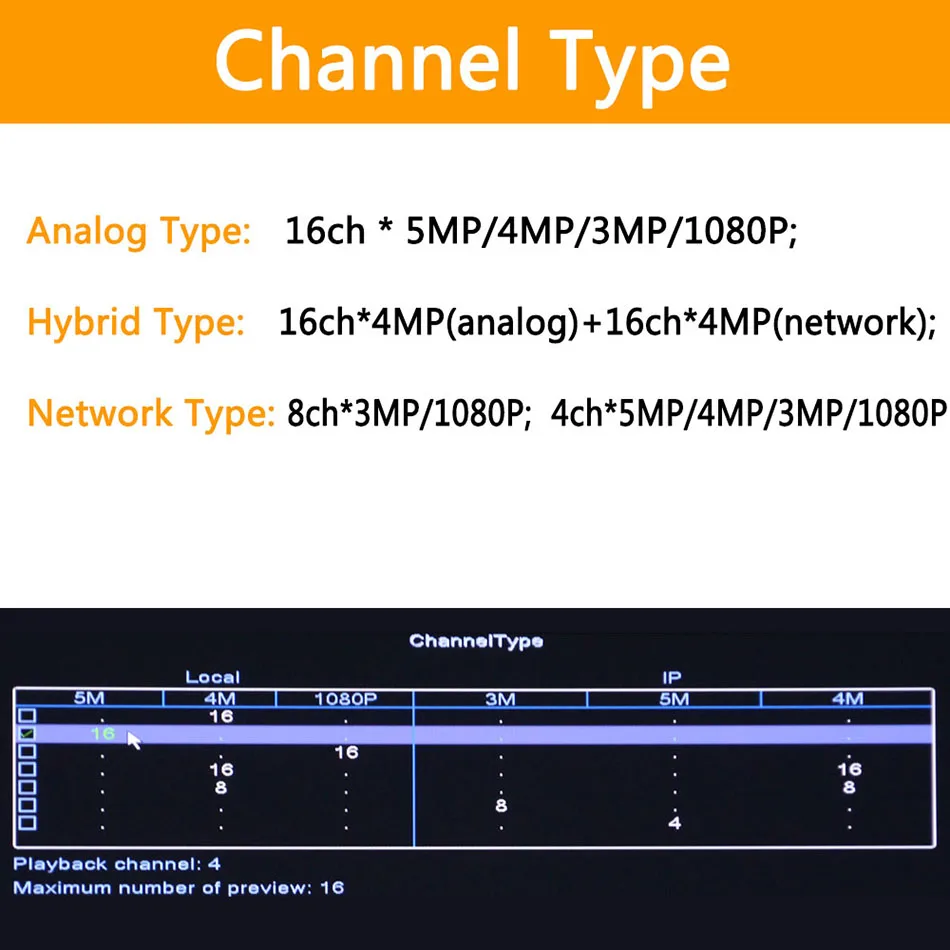 Channel Type

Analog Type: 16ch * 5MP/4MP/3MP/1080P;

Hybrid Type: 16ch*4MP(analog)+16ch*4MP(network);

Network Type: 8ch*3MP/1080P; 4ch*5MP/4MP/3MP/1080P

ChannelType

Local IP

| | 5M | 4M | 1080P | 3M | 5M | 4M |
|---|---|---|---|---|---|---|
| ☐ | . | 16 | . | . | . | . |
| ☑ | 16 | . | . | . | . | . |
| ☐ | . | . | 16 | . | . | . |
| ☐ | . | 16 | . | . | . | 16 |
| ☐ | . | 8 | . | . | . | 8 |
| ☐ | . | . | . | 8 | . | . |
| ☐ | . | . | . | . | 4 | . |

Playback channel: 4
Maximum number of preview: 16