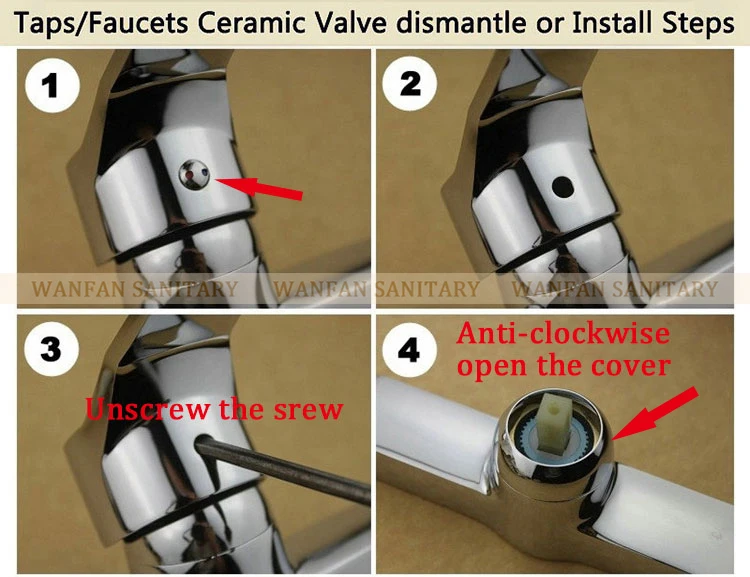 Taps/Faucets Ceramic Valve dismantle or Install Steps

1

2

WANFAN SANITARY WANFAN SANITARY WANFAN SANITARY

3

Unscrew the srew

4

Anti-clockwise open the cover