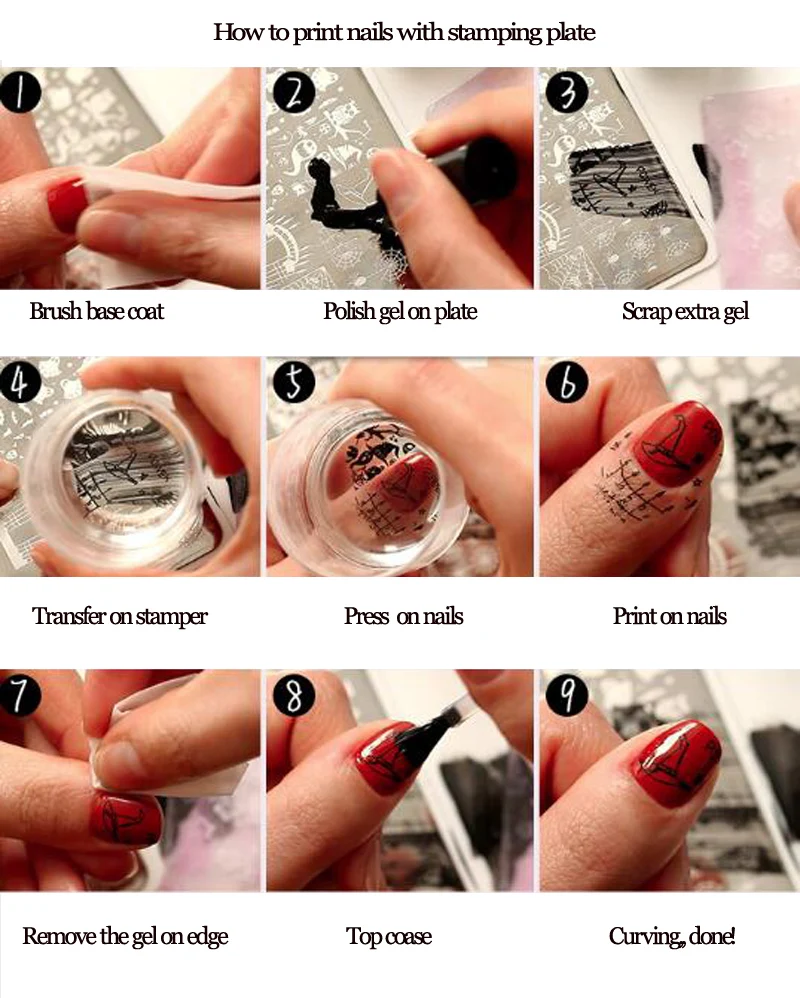 How to print nails with stamping plate

1

Brush base coat

2

Polish gel on plate

3

Scrap extra gel

4

Transfer on stamper

5

Press on nails

6

Print on nails

7

Remove the gel on edge

8

Top coase

9

Curving, done!