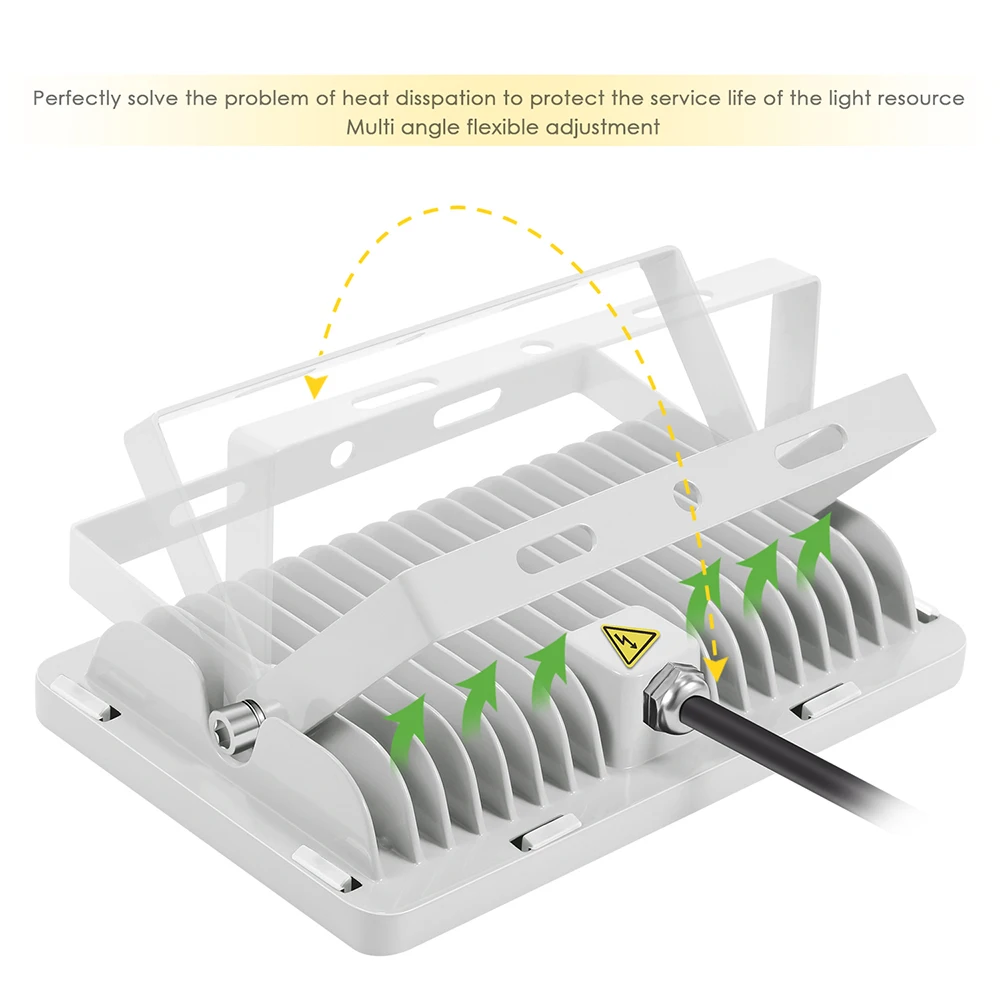 Perfectly solve the problem of heat disspation to protect the service life of the light resource
Multi angle flexible adjustment