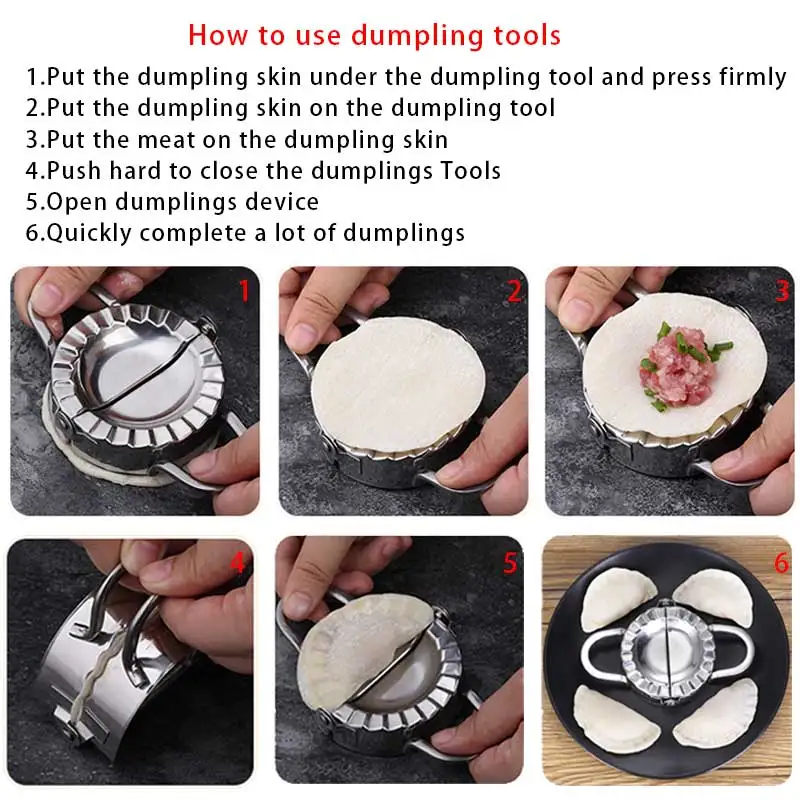 How to use dumpling tools

1.Put the dumpling skin under the dumpling tool and press firmly
2.Put the dumpling skin on the dumpling tool
3.Put the meat on the dumpling skin
4.Push hard to close the dumplings Tools
5.Open dumplings device
6.Quickly complete a lot of dumplings

1

2

3

4

5

6