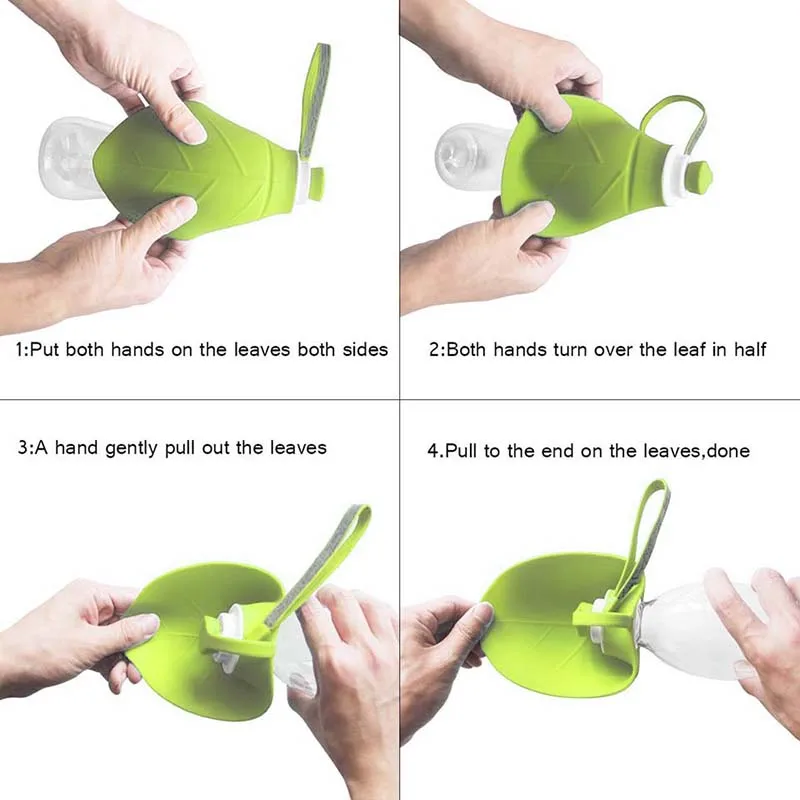 1:Put both hands on the leaves both sides

2:Both hands turn over the leaf in half

3:A hand gently pull out the leaves

4.Pull to the end on the leaves,done