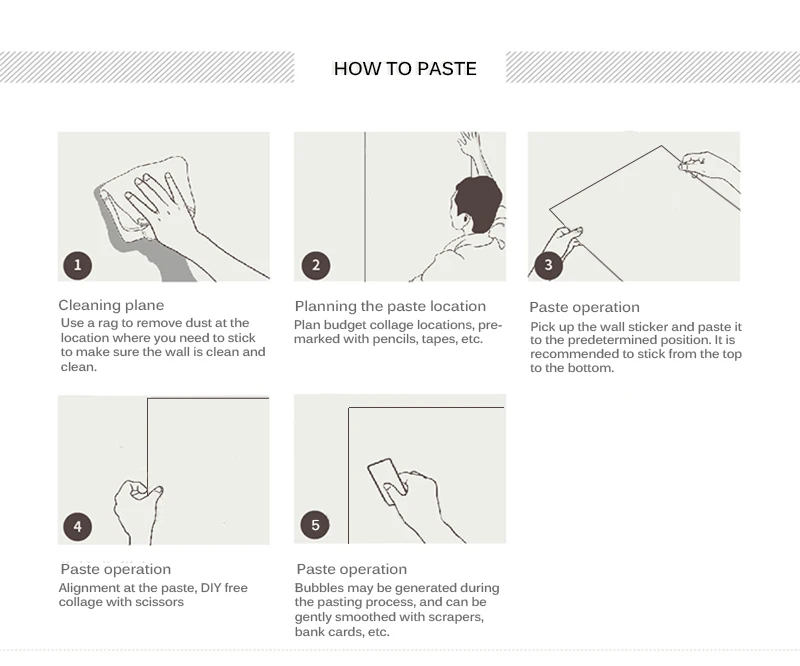 HOW TO PASTE

1

Cleaning plane
Use a rag to remove dust at the location where you need to stick to make sure the wall is clean and clean.

2

Planning the paste location
Plan budget collage locations, pre-marked with pencils, tapes, etc.

3

Paste operation
Pick up the wall sticker and paste it to the predetermined position. It is recommended to stick from the top to the bottom.

4

Paste operation
Alignment at the paste, DIY free collage with scissors

5

Paste operation
Bubbles may be generated during the pasting process, and can be gently smoothed with scrapers, bank cards, etc.