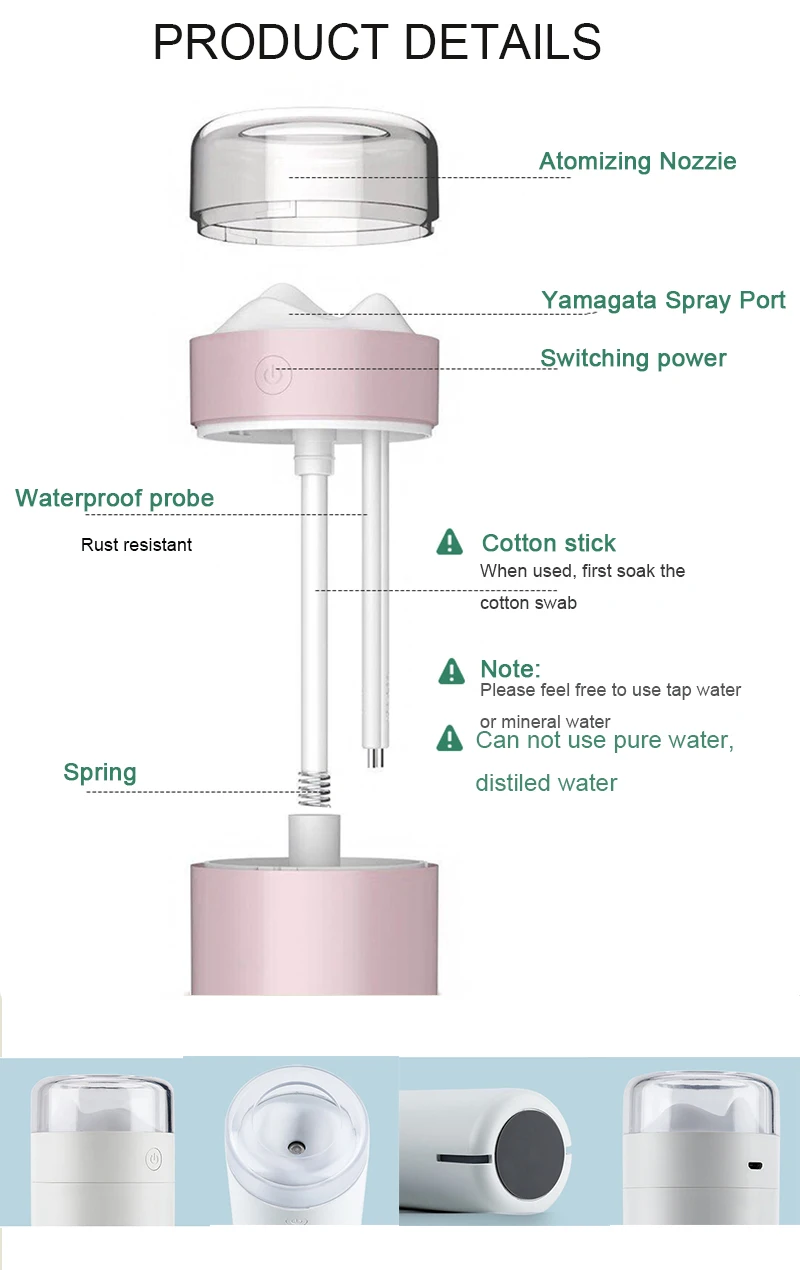 PRODUCT DETAILS

Atomizing Nozzie

Yamagata Spray Port

Switching power

Waterproof probe

Rust resistant

Cotton stick

When used, first soak the cotton swab

Note:

Please feel free to use tap water or mineral water

Can not use pure water, distiled water

Spring