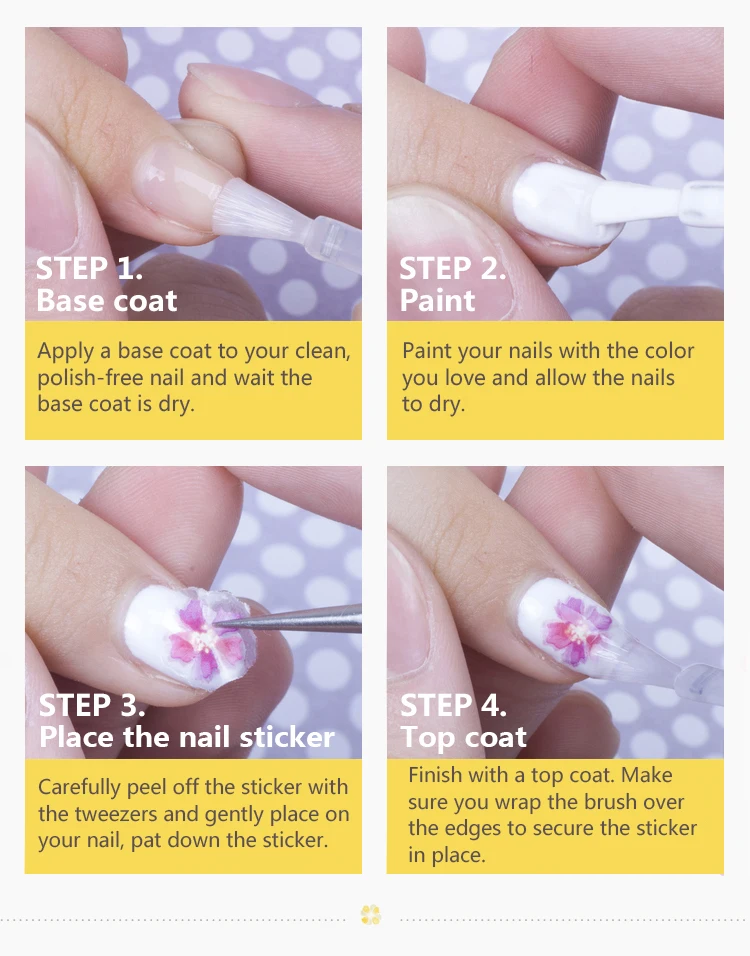 STEP 1.
Base coat

Apply a base coat to your clean, polish-free nail and wait the base coat is dry.

STEP 2.
Paint

Paint your nails with the color you love and allow the nails to dry.

STEP 3.
Place the nail sticker

Carefully peel off the sticker with the tweezers and gently place on your nail, pat down the sticker.

STEP 4.
Top coat

Finish with a top coat. Make sure you wrap the brush over the edges to secure the sticker in place.