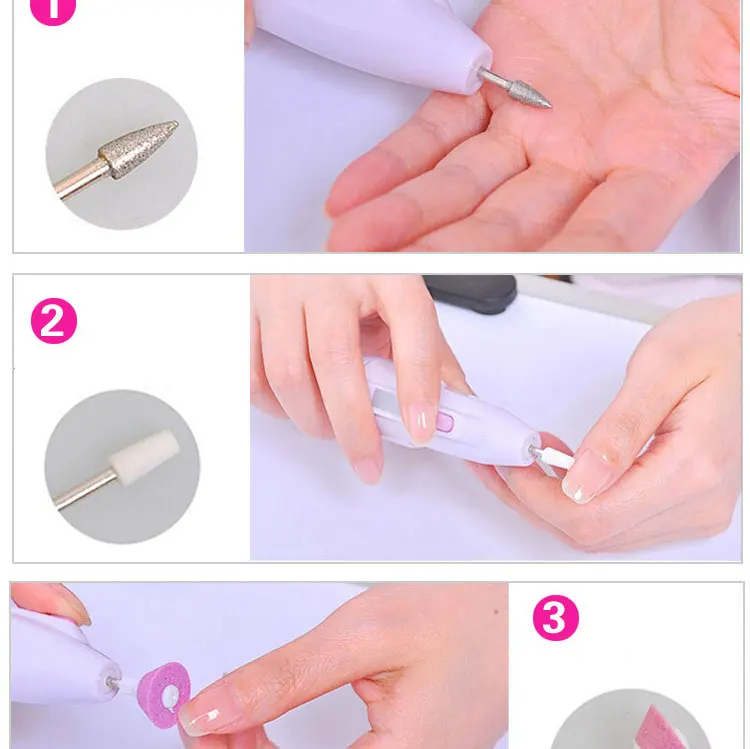 1

2

3