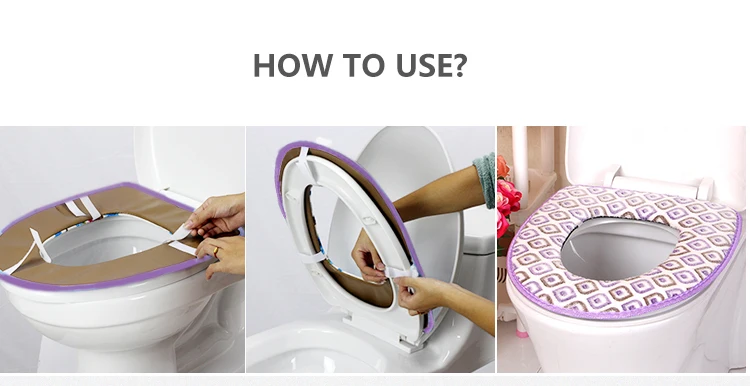 HOW TO USE?