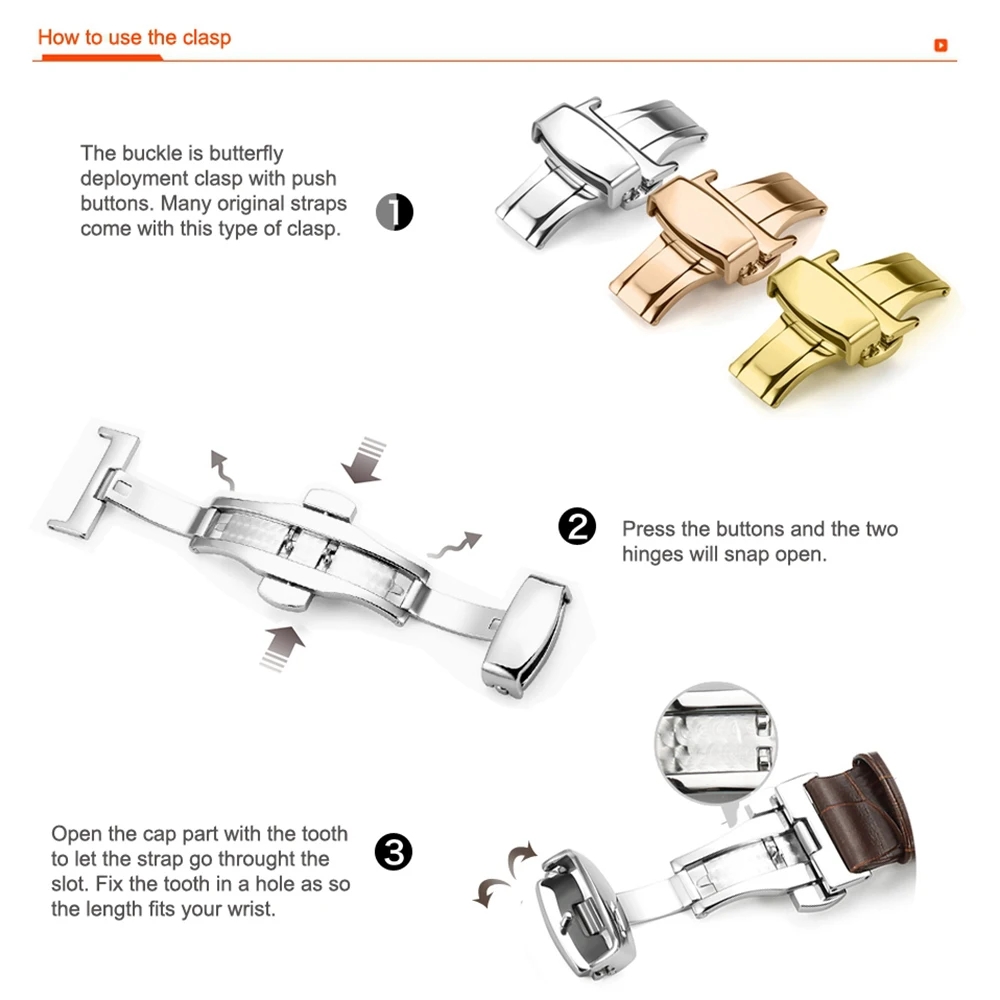 How to use the clasp

The buckle is butterfly deployment clasp with push buttons. Many original straps come with this type of clasp.

1

2

Press the buttons and the two hinges will snap open.

Open the cap part with the tooth to let the strap go throught the slot. Fix the tooth in a hole as so the length fits your wrist.

3