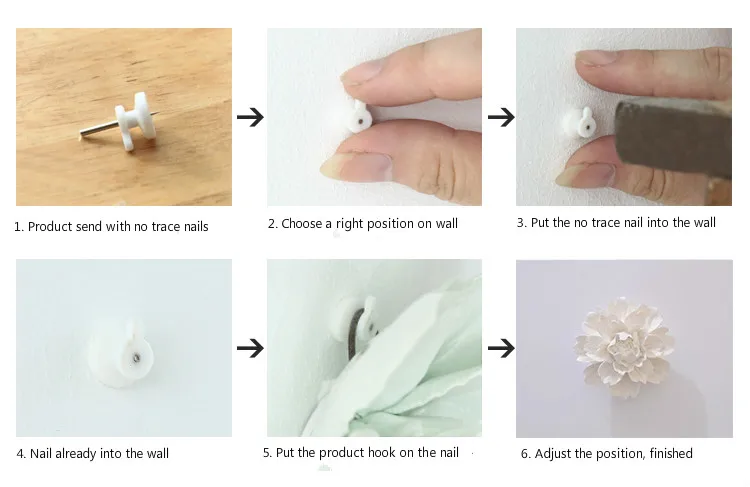 1. Product send with no trace nails

2. Choose a right position on wall

3. Put the no trace nail into the wall

4. Nail already into the wall

5. Put the product hook on the nail

6. Adjust the position, finished