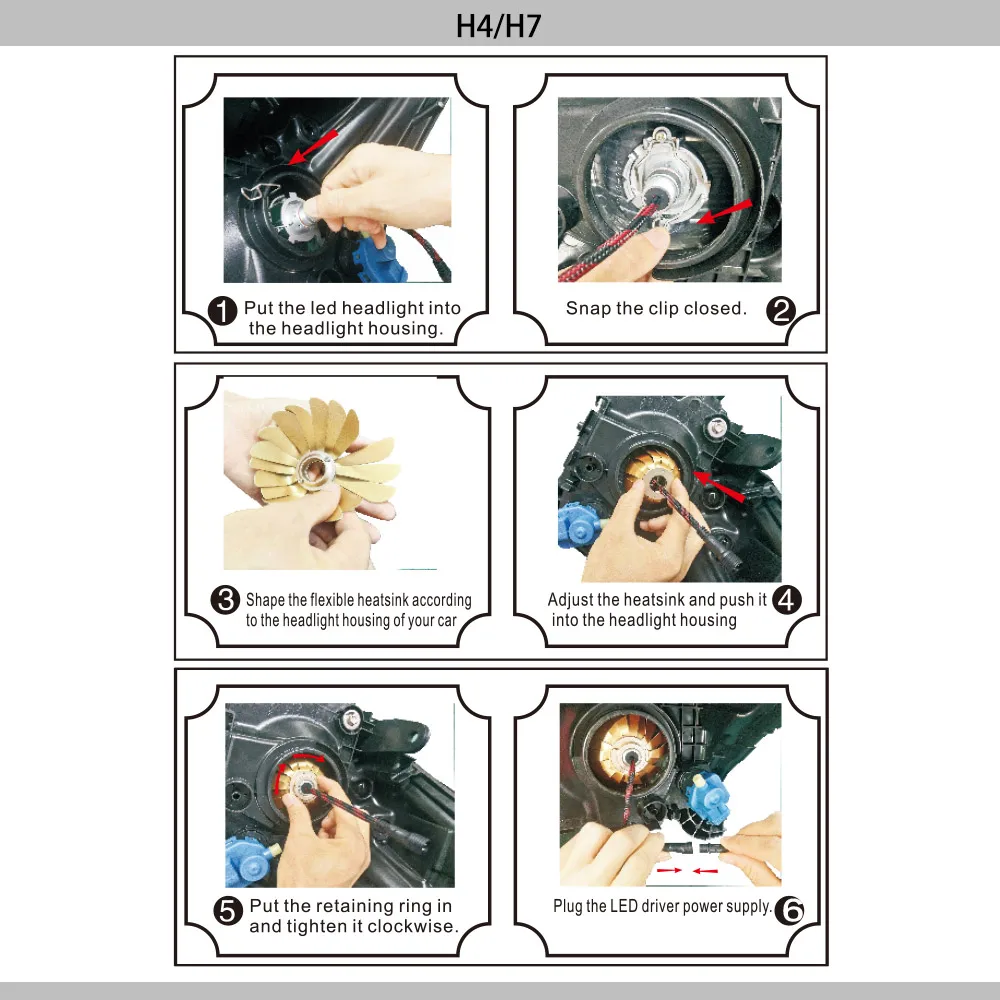 H4/H7

1 Put the led headlight into the headlight housing.

Snap the clip closed. 2

3 Shape the flexible heatsink according to the headlight housing of your car

Adjust the heatsink and push it into the headlight housing 4

5 Put the retaining ring in and tighten it clockwise.

Plug the LED driver power supply. 6