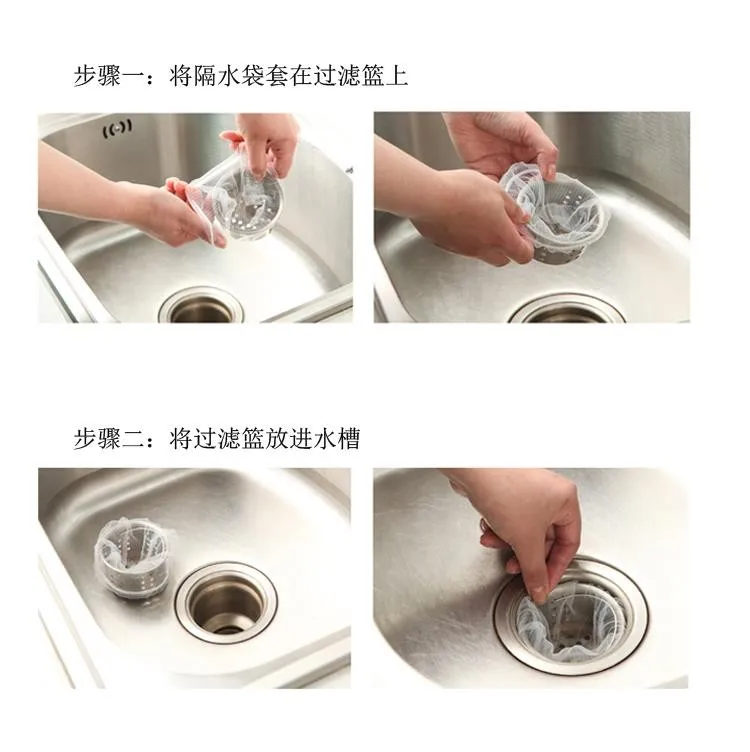 步骤一：将隔水袋套在过滤篮上

步骤二：将过滤篮放进水槽