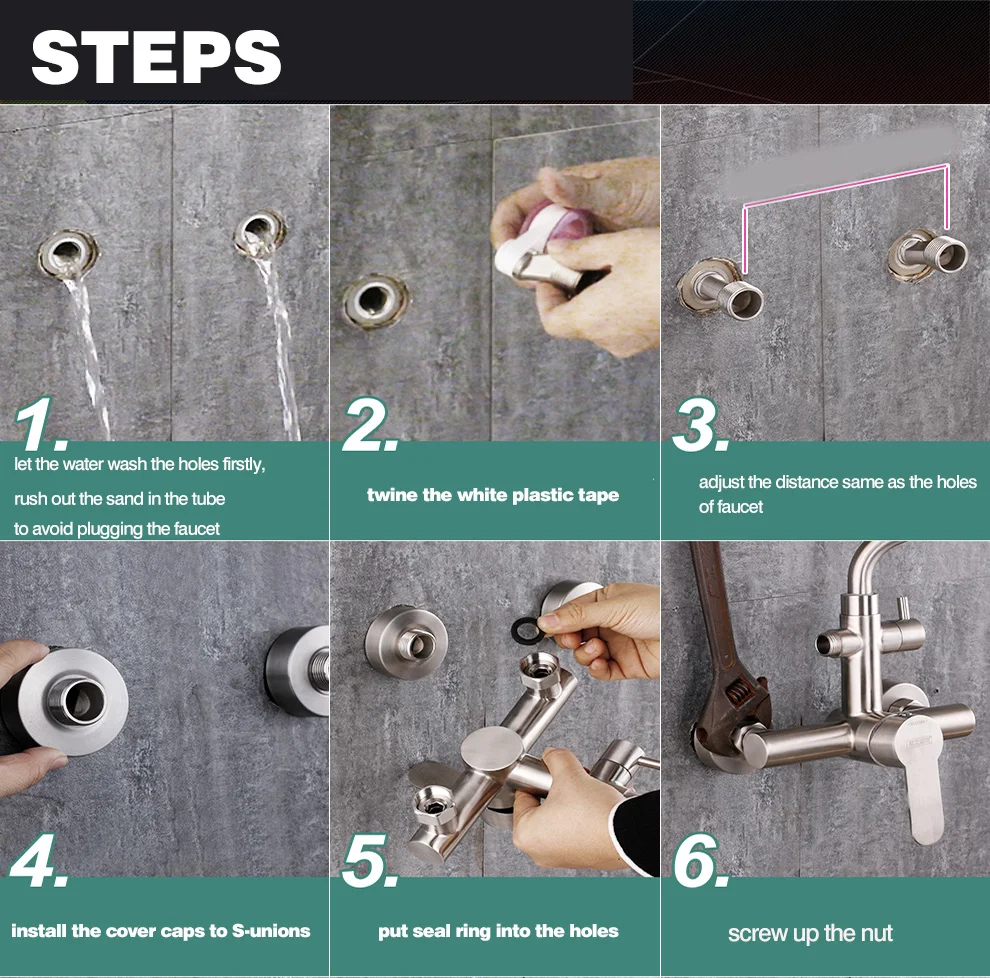 STEPS

1.
let the water wash the holes firstly, rush out the sand in the tube to avoid plugging the faucet

2.
twine the white plastic tape

3.
adjust the distance same as the holes of faucet

4.
install the cover caps to S-unions

5.
put seal ring into the holes

6.
screw up the nut