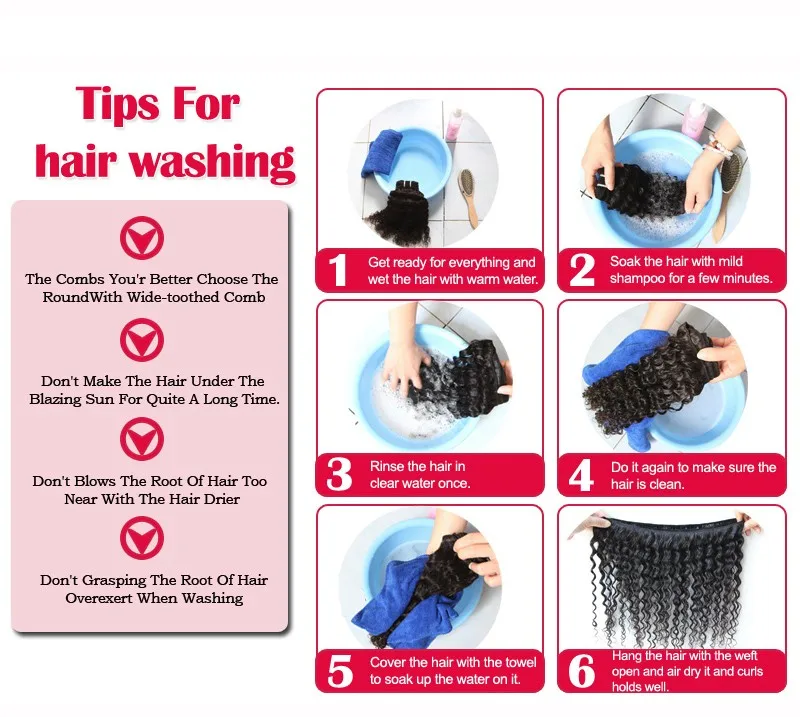 Tips For hair washing

The Combs You'r Better Choose The RoundWith Wide-toothed Comb

Don't Make The Hair Under The Blazing Sun For Quite A Long Time.

Don't Blows The Root Of Hair Too Near With The Hair Drier

Don't Grasping The Root Of Hair Overexert When Washing

1 Get ready for everything and wet the hair with warm water.

2 Soak the hair with mild shampoo for a few minutes.

3 Rinse the hair in clear water once.

4 Do it again to make sure the hair is clean.

5 Cover the hair with the towel to soak up the water on it.

6 Hang the hair with the weft open and air dry it and curls holds well.