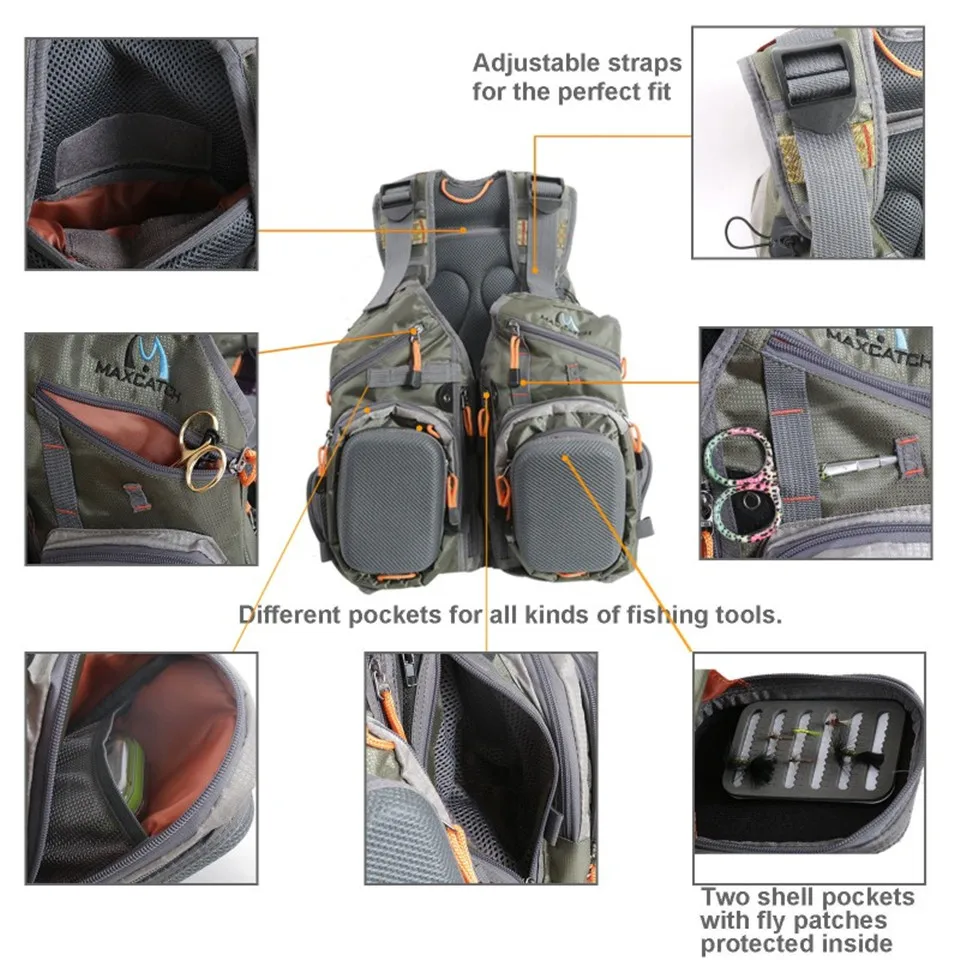 Adjustable straps for the perfect fit

MAXCATCH

MAXCATCH

Different pockets for all kinds of fishing tools.

Two shell pockets with fly patches protected inside