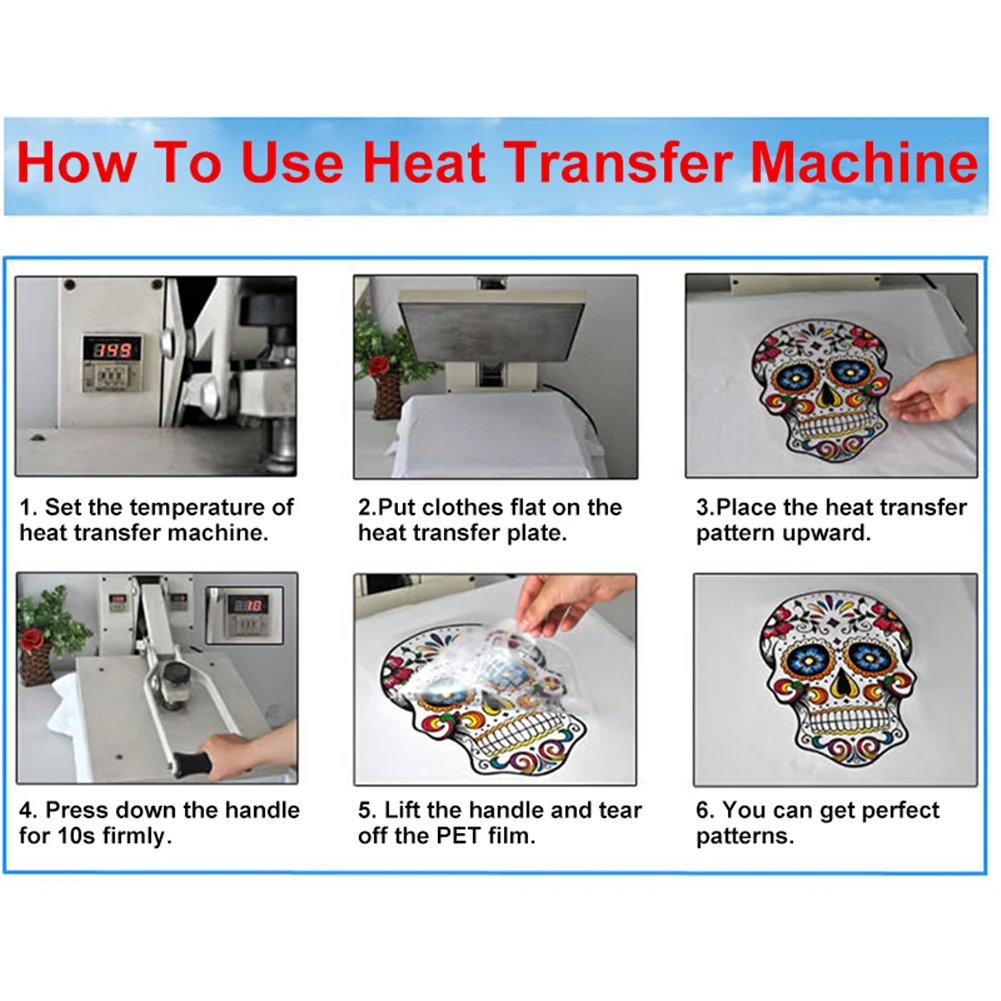 How To Use Heat Transfer Machine

149

1. Set the temperature of heat transfer machine.

2.Put clothes flat on the heat transfer plate.

3.Place the heat transfer pattern upward.

10

4. Press down the handle for 10s firmly.

5. Lift the handle and tear off the PET film.

6. You can get perfect patterns.