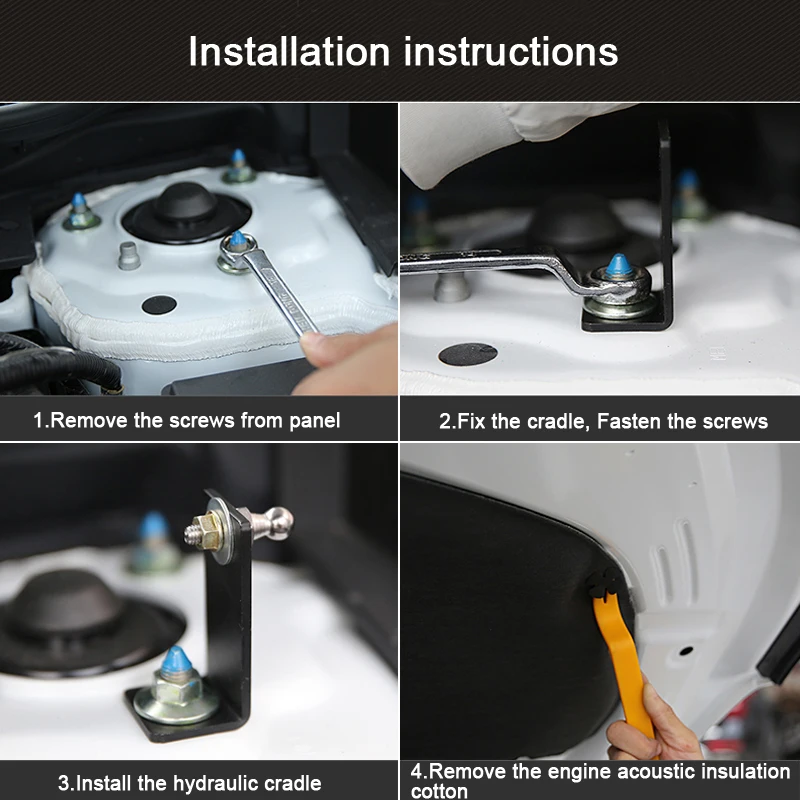 Installation instructions

1.Remove the screws from panel

2.Fix the cradle, Fasten the screws

3.Install the hydraulic cradle

4.Remove the engine acoustic insulation cotton