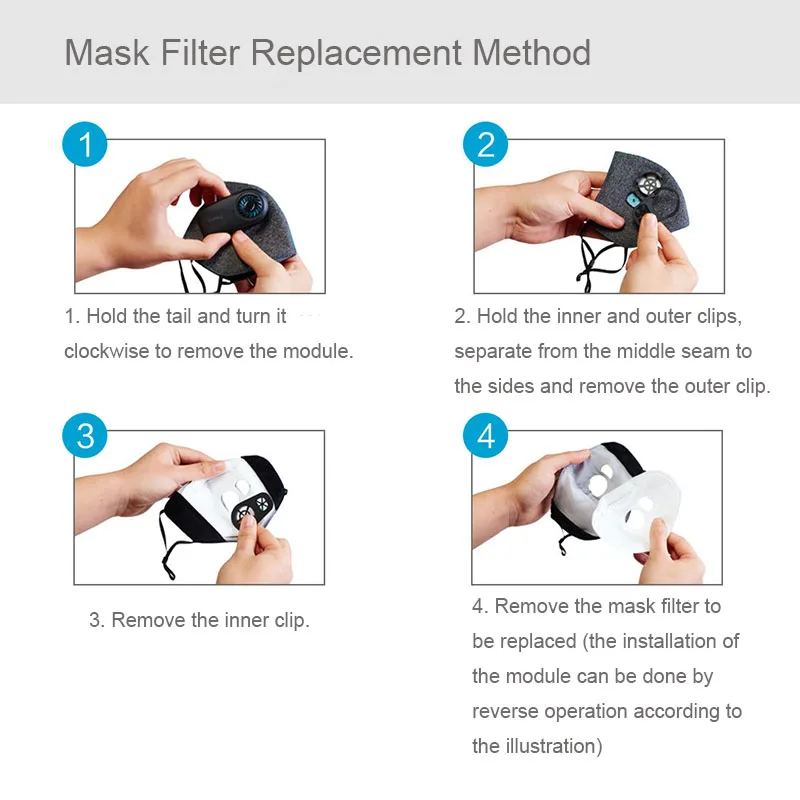 Mask Filter Replacement Method

1

1. Hold the tail and turn it clockwise to remove the module.

2

2. Hold the inner and outer clips, separate from the middle seam to the sides and remove the outer clip.

3

3. Remove the inner clip.

4

4. Remove the mask filter to be replaced (the installation of the module can be done by reverse operation according to the illustration)