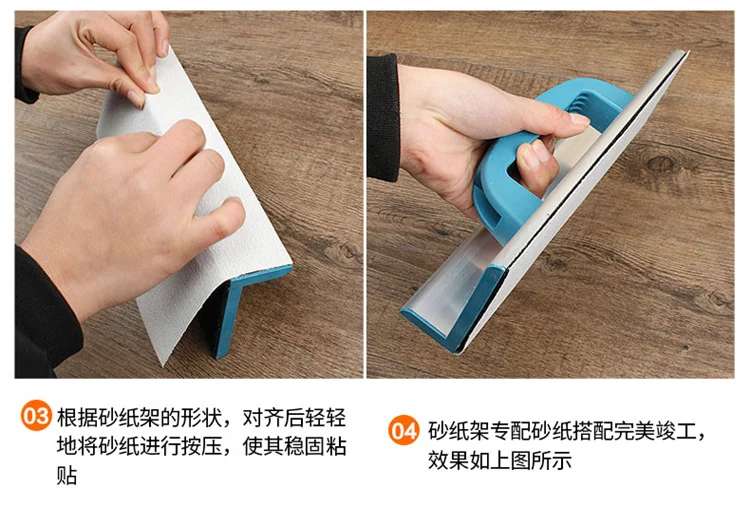 03 根据砂纸架的形状，对齐后轻轻地将砂纸进行按压，使其稳固粘贴

04 砂纸架专配砂纸搭配完美竣工，效果如上图所示