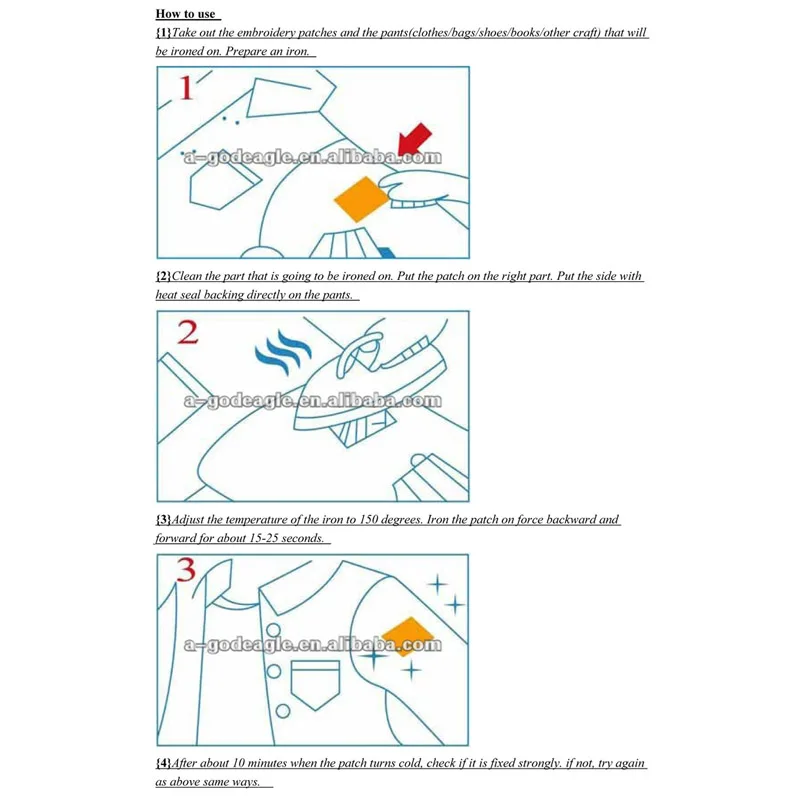 How to use

{1}Take out the embroidery patches and the pants(clothes/bags/shoes/books/other craft) that will be ironed on. Prepare an iron.

1

a-godeagle.en.alibaba.com

{2}Clean the part that is going to be ironed on. Put the patch on the right part. Put the side with heat seal backing directly on the pants.

2

a-godeagle.en.alibaba.com

{3}Adjust the temperature of the iron to 150 degrees. Iron the patch on force backward and forward for about 15-25 seconds.

3

a-godeagle.en.alibaba.com

{4}After about 10 minutes when the patch turns cold, check if it is fixed strongly. if not, try again as above same ways.