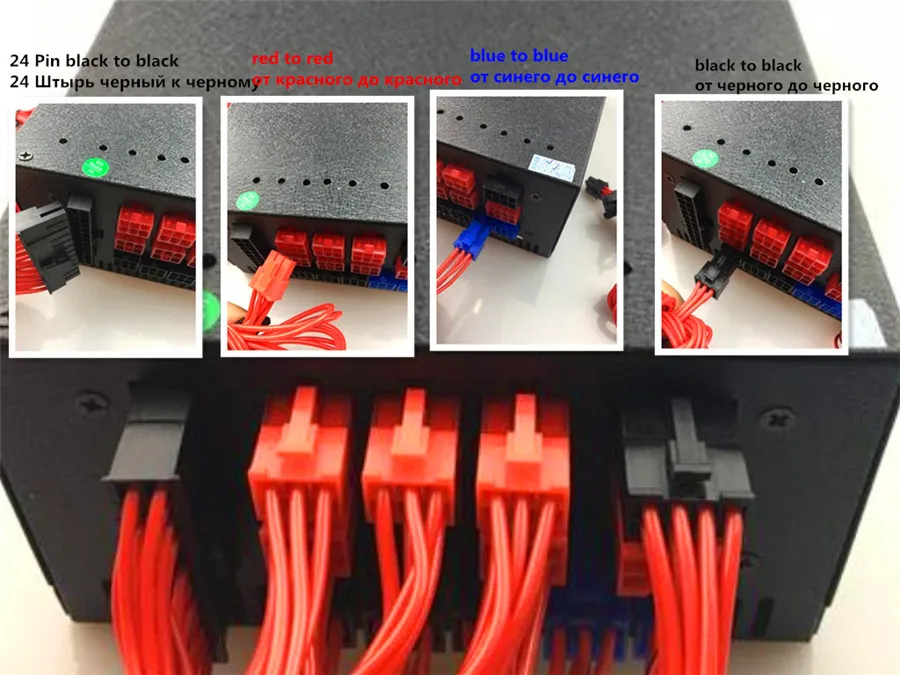 24 Pin black to black
24 Штырь черный к черному

red to red
от красного до красного

blue to blue
от синего до синего

black to black
от черного до черного