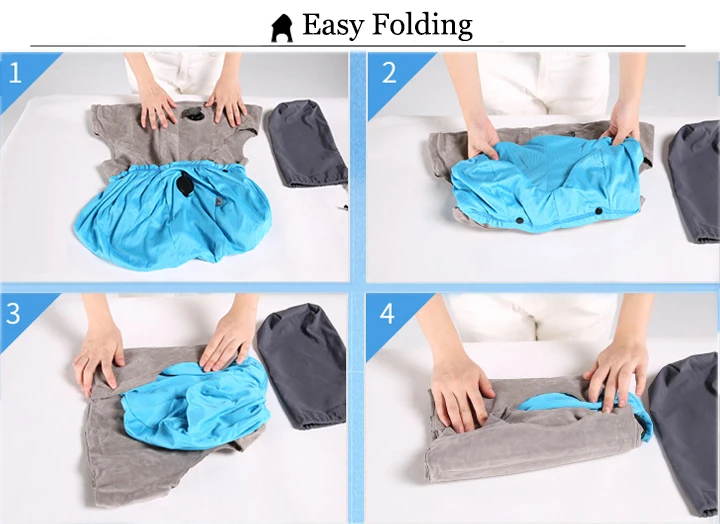 Easy Folding

1

2

3

4