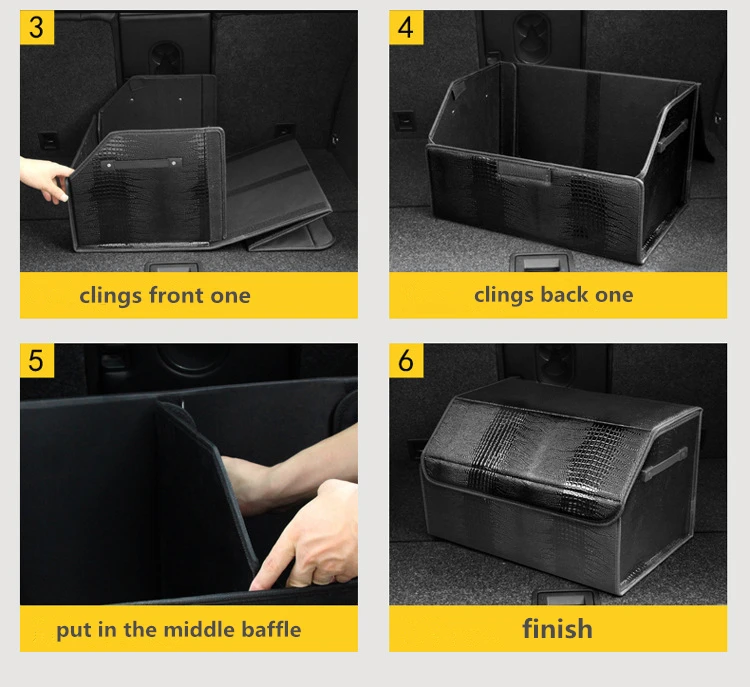 3

clings front one

4

clings back one

5

put in the middle baffle

6

finish