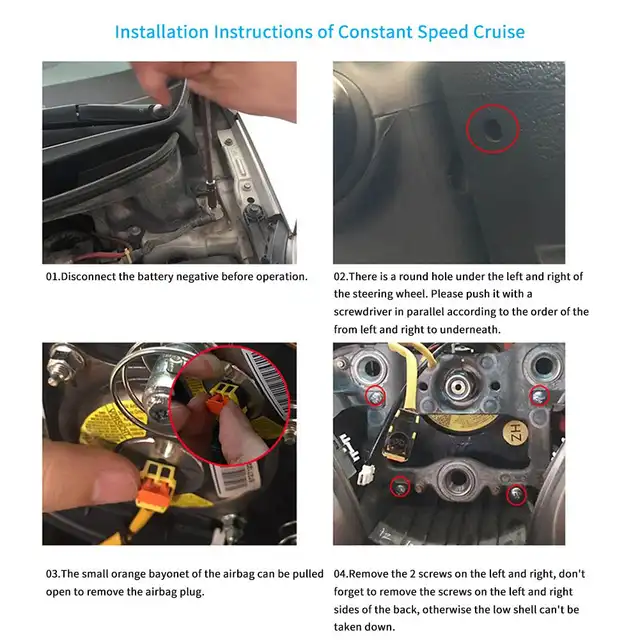 Installation Instructions of Constant Speed Cruise

01.Disconnect the battery negative before operation.

02.There is a round hole under the left and right of the steering wheel. Please push it with a screwdriver in parallel according to the order of the from left and right to underneath.

ZH

03.The small orange bayonet of the airbag can be pulled open to remove the airbag plug.

04.Remove the 2 screws on the left and right, don't forget to remove the screws on the left and right sides of the back, otherwise the low shell can't be taken down.