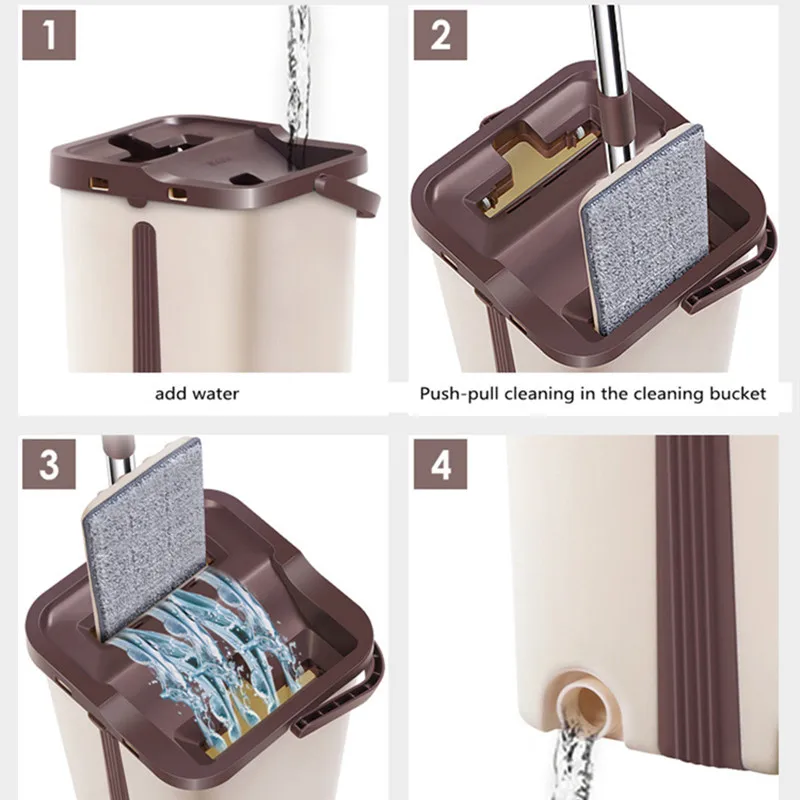 1

add water

2

Push-pull cleaning in the cleaning bucket

3

4