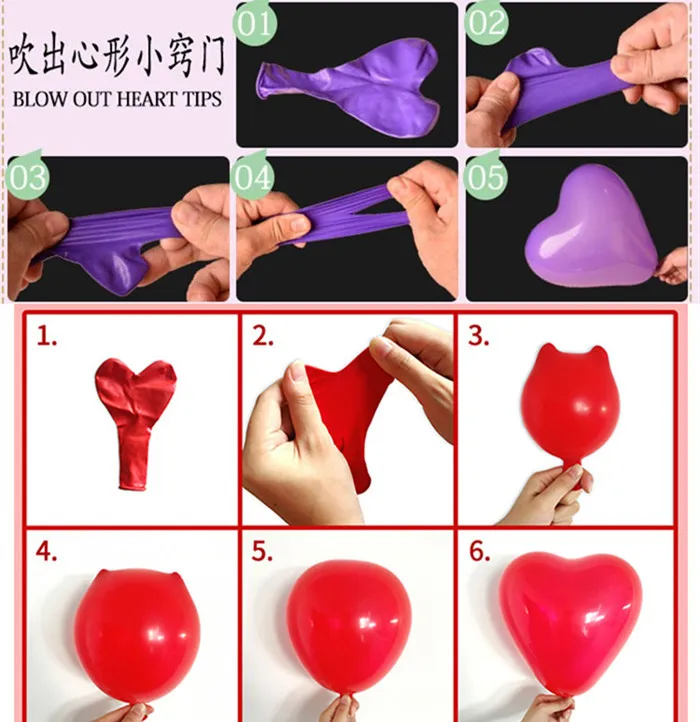 吹出心形小窍门
BLOW OUT HEART TIPS

01

02

03

04

05

1.

2.

3.

4.

5.

6.