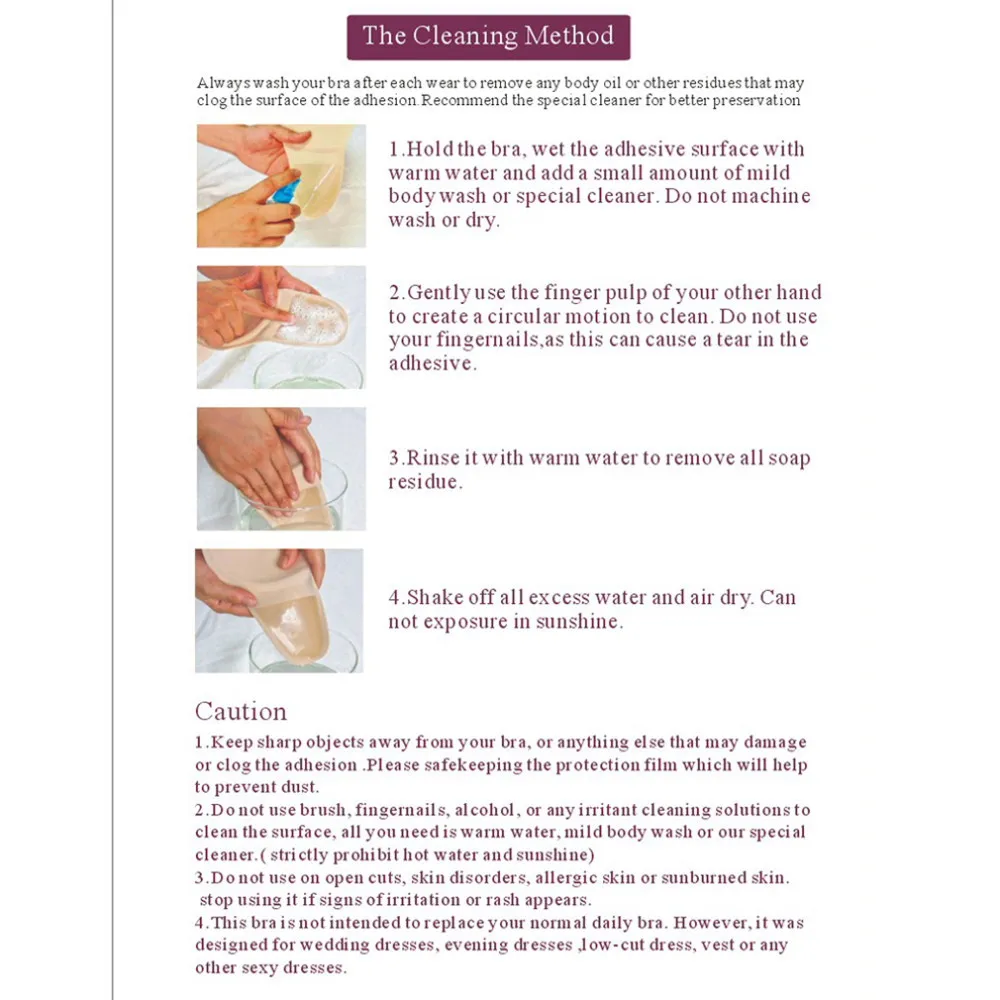 The Cleaning Method

Always wash your bra after each wear to remove any body oil or other residues that may clog the surface of the adhesion.Recommend the special cleaner for better preservation

1.Hold the bra, wet the adhesive surface with warm water and add a small amount of mild body wash or special cleaner. Do not machine wash or dry.

2.Gently use the finger pulp of your other hand to create a circular motion to clean. Do not use your fingernails,as this can cause a tear in the adhesive.

3.Rinse it with warm water to remove all soap residue.

4.Shake off all excess water and air dry. Can not exposure in sunshine.

Caution

1.Keep sharp objects away from your bra, or anything else that may damage or clog the adhesion .Please safekeeping the protection film which will help to prevent dust.
2.Do not use brush, fingernails, alcohol, or any irritant cleaning solutions to clean the surface, all you need is warm water, mild body wash or our special cleaner.( strictly prohibit hot water and sunshine)
3.Do not use on open cuts, skin disorders, allergic skin or sunburned skin. stop using it if signs of irritation or rash appears.
4.This bra is not intended to replace your normal daily bra. However, it was designed for wedding dresses, evening dresses ,low-cut dress, vest or any other sexy dresses.