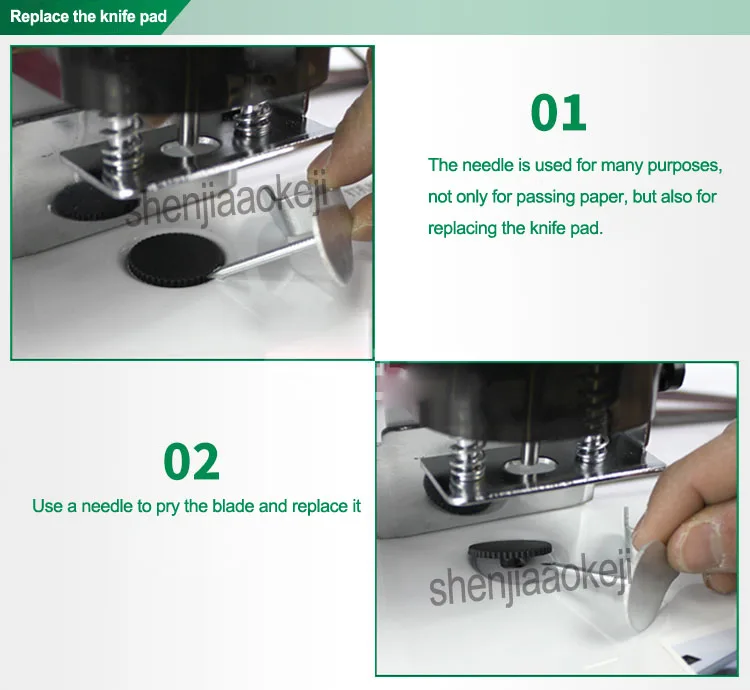 Replace the knife pad

shenjiaaokeji

01

The needle is used for many purposes, not only for passing paper, but also for replacing the knife pad.

02

Use a needle to pry the blade and replace it

shenjiaaokeji