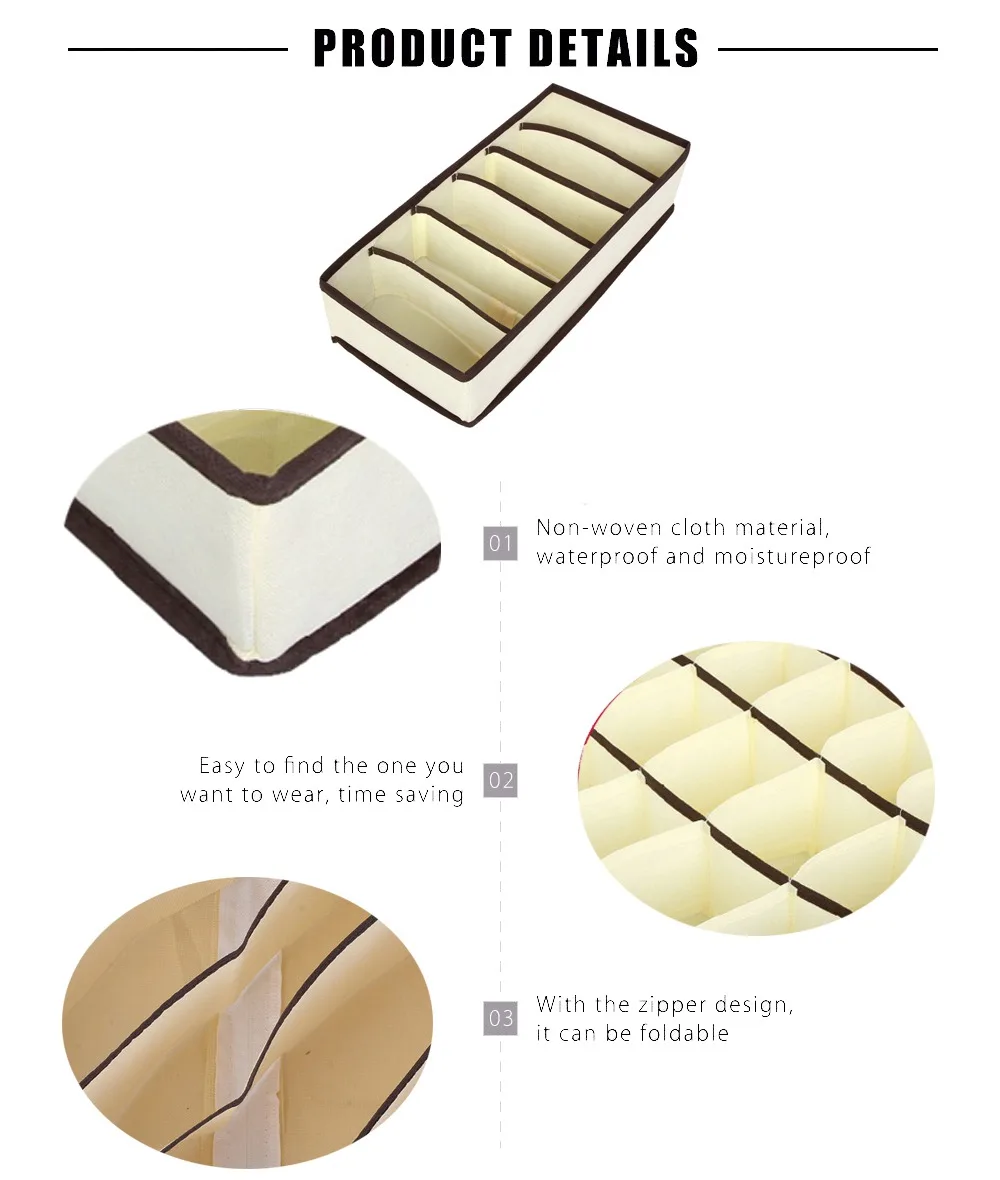 PRODUCT DETAILS

01 Non-woven cloth material, waterproof and moistureproof

Easy to find the one you want to wear, time saving 02

03 With the zipper design, it can be foldable