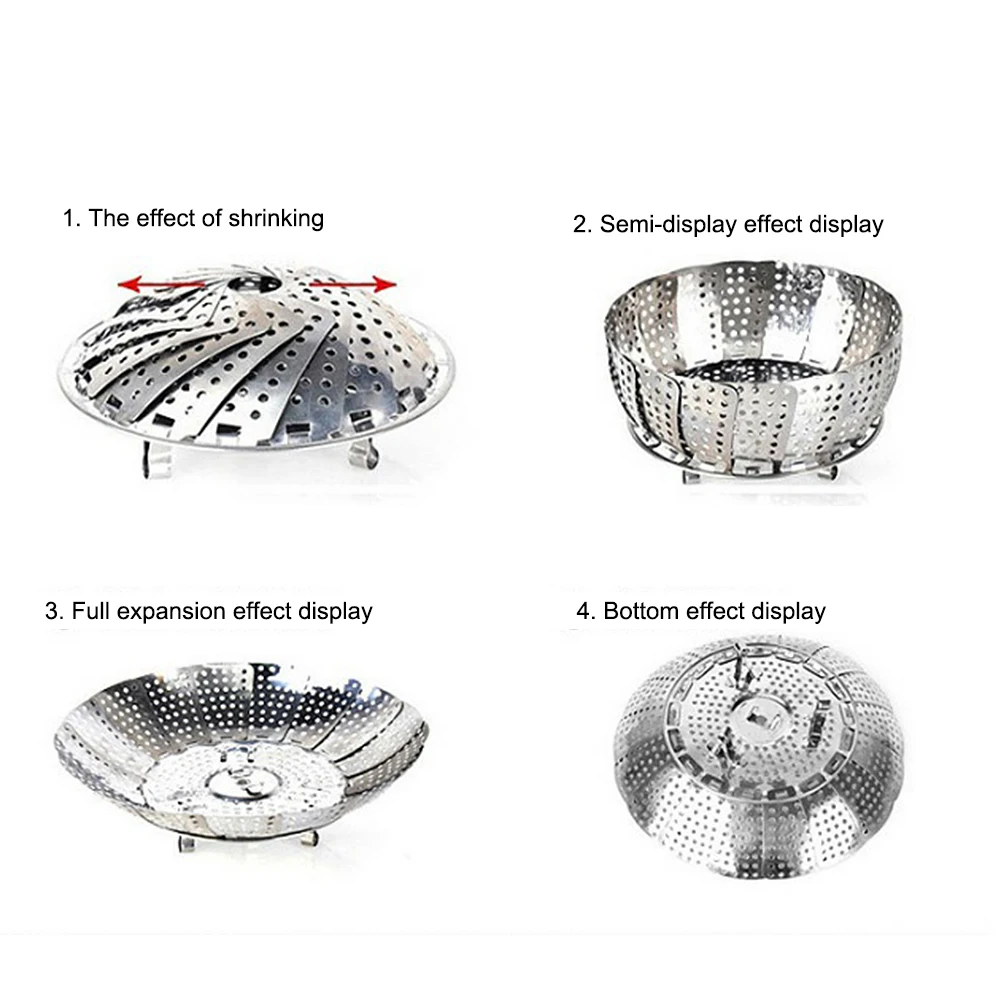 1. The effect of shrinking

2. Semi-display effect display

3. Full expansion effect display

4. Bottom effect display