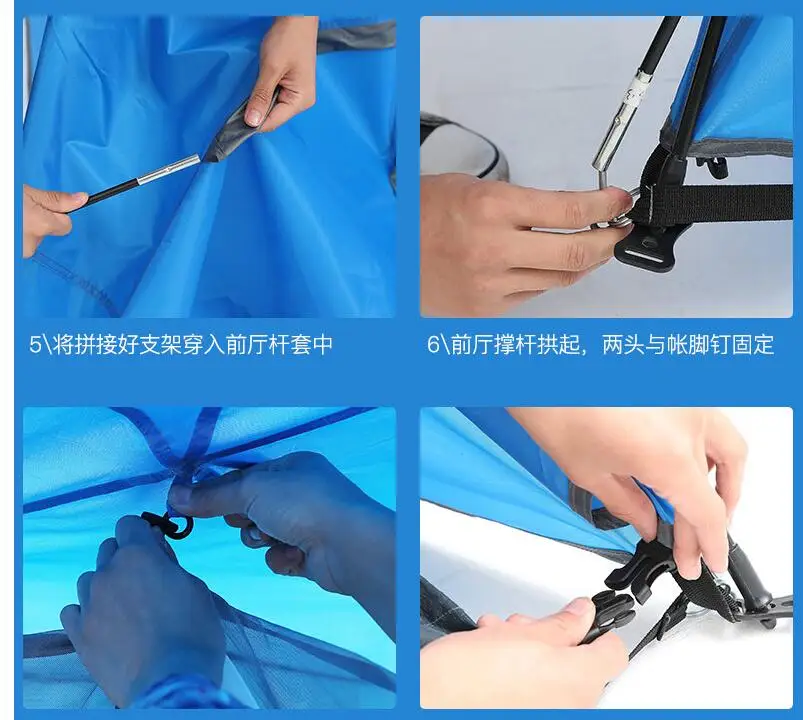 5\将拼接好支架穿入前厅杆套中

6\前厅撑杆拱起，两头与帐脚钉固定