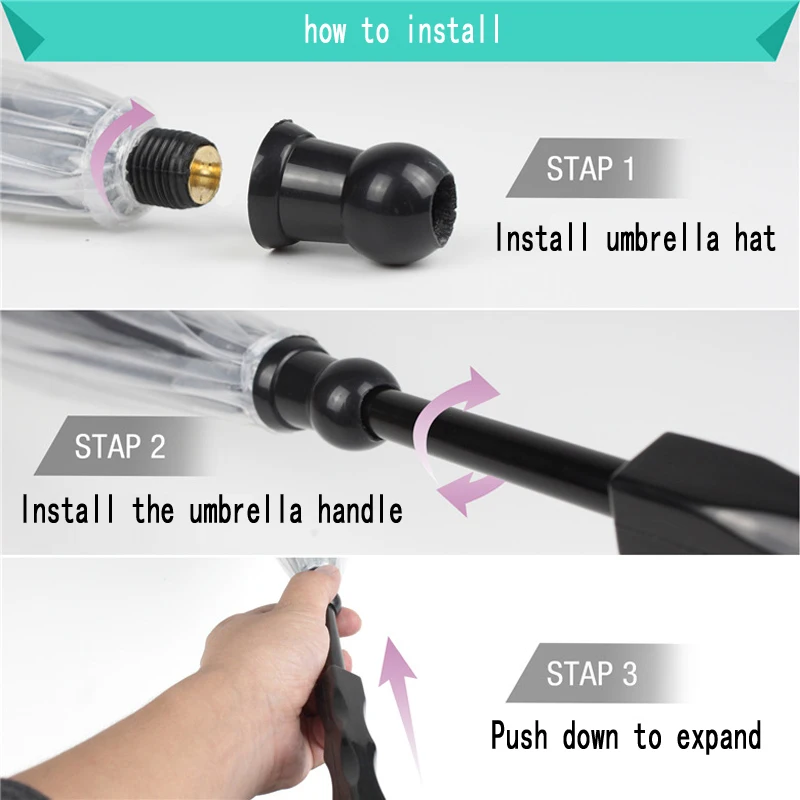 how to install

STAP 1

Install umbrella hat

STAP 2

Install the umbrella handle

STAP 3

Push down to expand