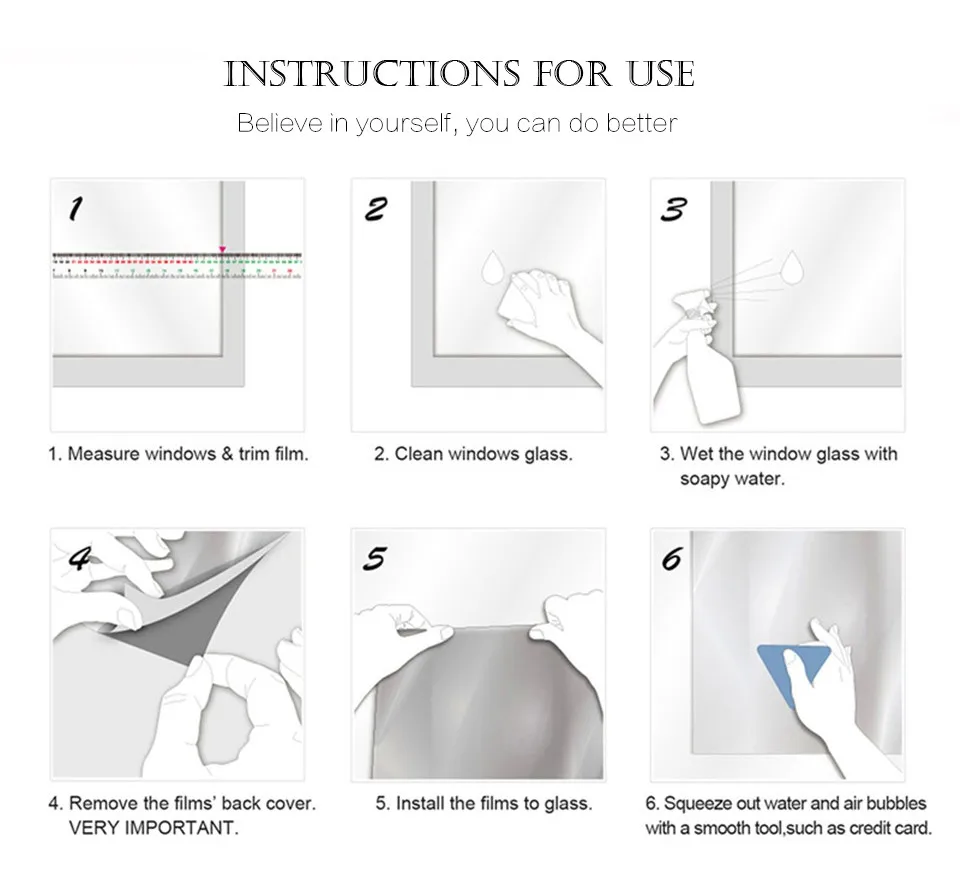 INSTRUCTIONS FOR USE

Believe in yourself, you can do better

1

1. Measure windows & trim film.

2

2. Clean windows glass.

3

3. Wet the window glass with soapy water.

4

4. Remove the films' back cover. VERY IMPORTANT.

5

5. Install the films to glass.

6

6. Squeeze out water and air bubbles with a smooth tool,such as credit card.