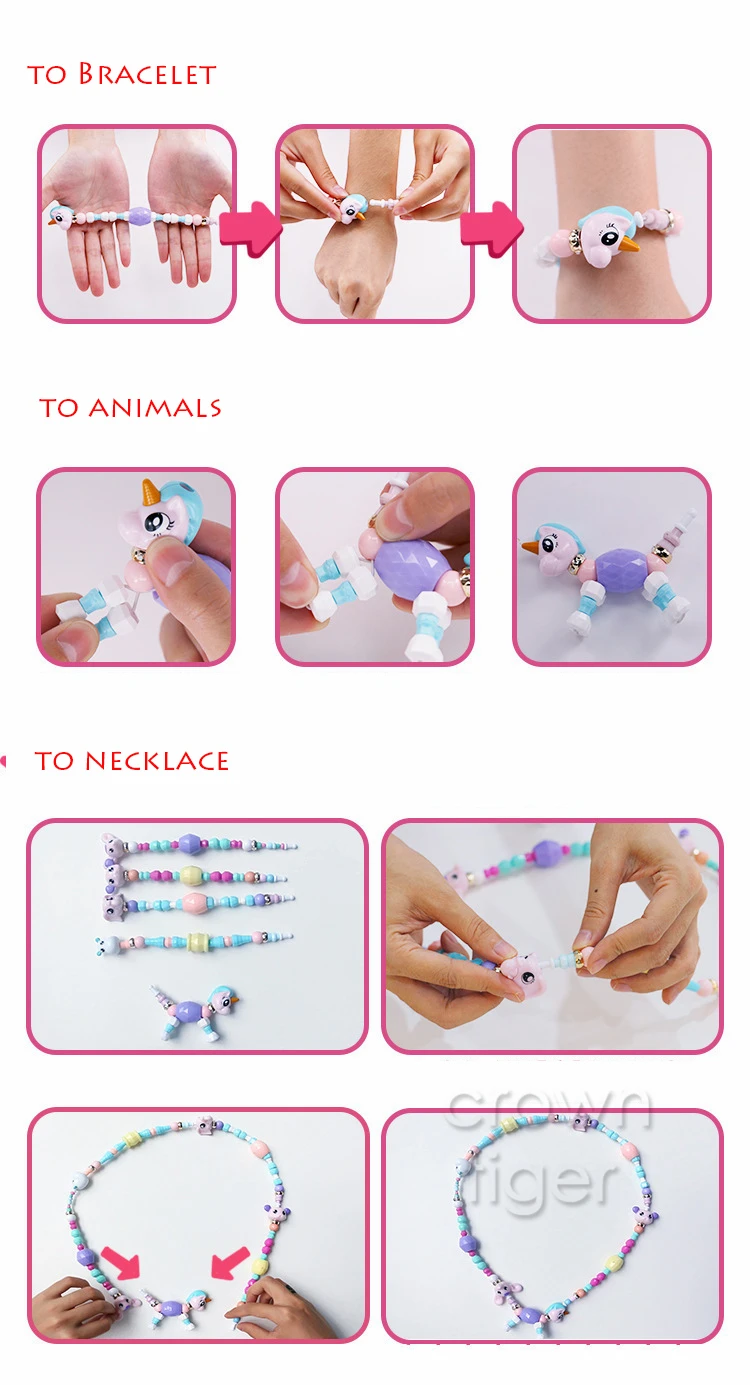 TO BRACELET

TO ANIMALS

TO NECKLACE

crown tiger