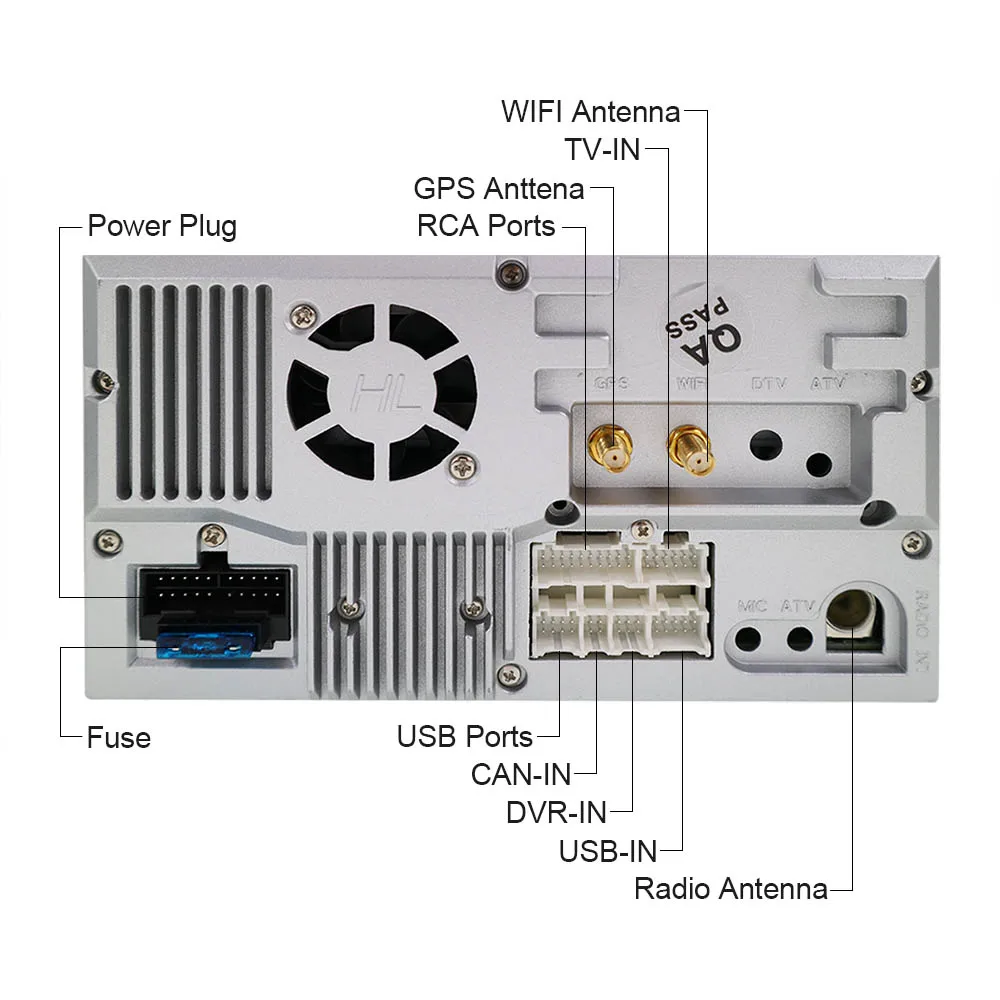 WIFI Antenna
TV-IN
GPS Anttena
RCA Ports
Power Plug
QA PASS
HL
GPS
WIFI
DTV
ATV
MIC
ATV
RADIO IN
Fuse
USB Ports
CAN-IN
DVR-IN
USB-IN
Radio Antenna