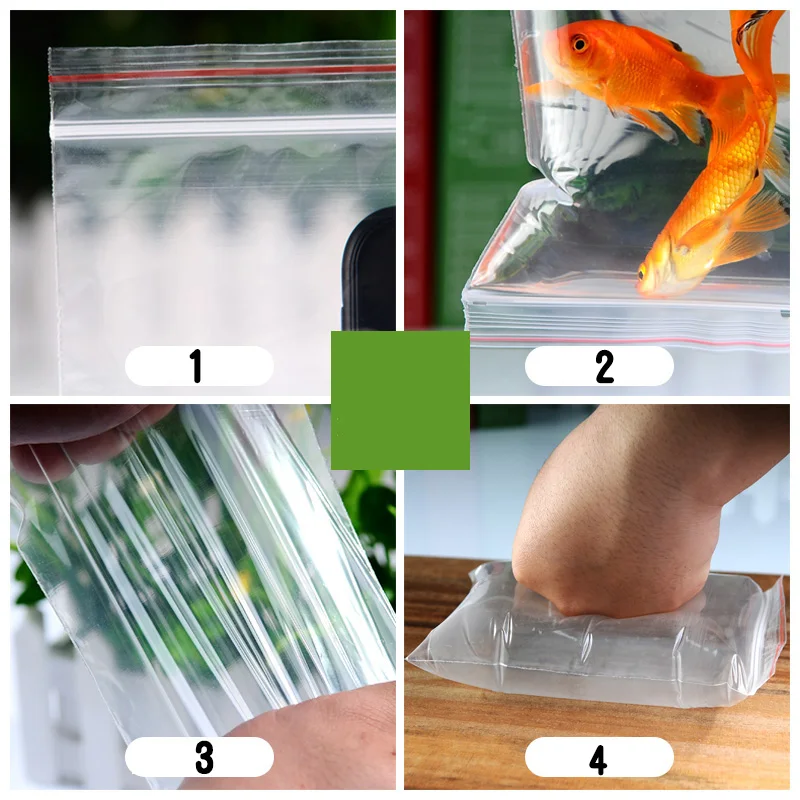 1

2

3

4