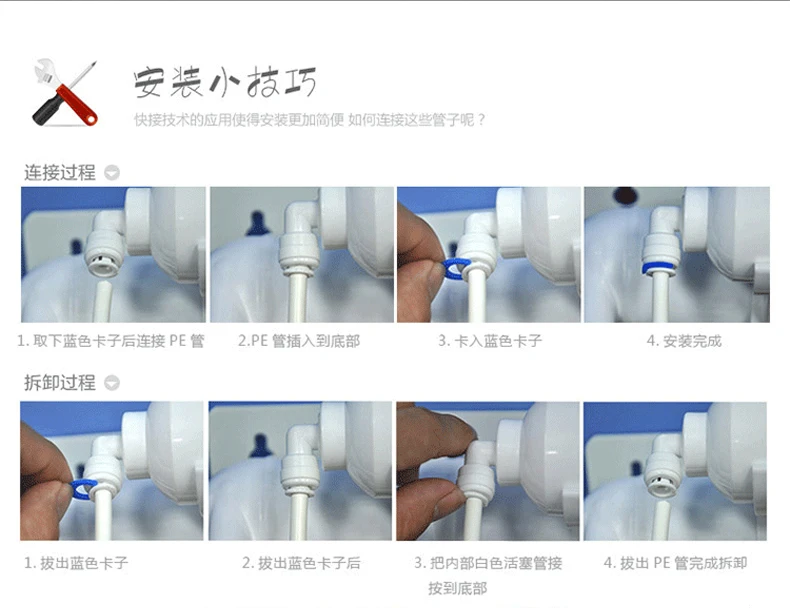 安装小技巧

快接技术的应用使得安装更加简便 如何连接这些管子呢？

连接过程

1. 取下蓝色卡子后连接 PE 管

2.PE 管插入到底部

3. 卡入蓝色卡子

4. 安装完成

拆卸过程

1. 拔出蓝色卡子

2. 拔出蓝色卡子后

3. 把内部白色活塞管接按到底部

4. 拔出 PE 管完成拆卸