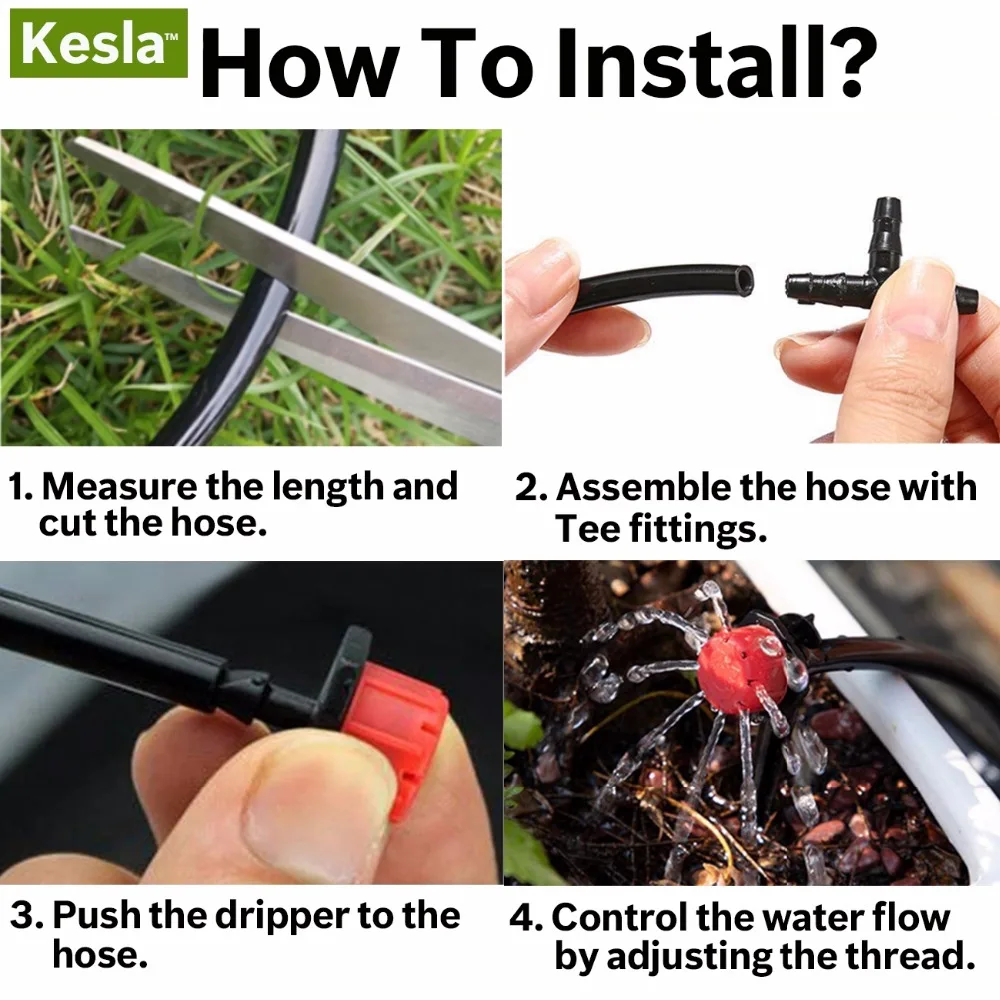 Kesla™ How To Install?

1. Measure the length and cut the hose.

2. Assemble the hose with Tee fittings.

3. Push the dripper to the hose.

4. Control the water flow by adjusting the thread.