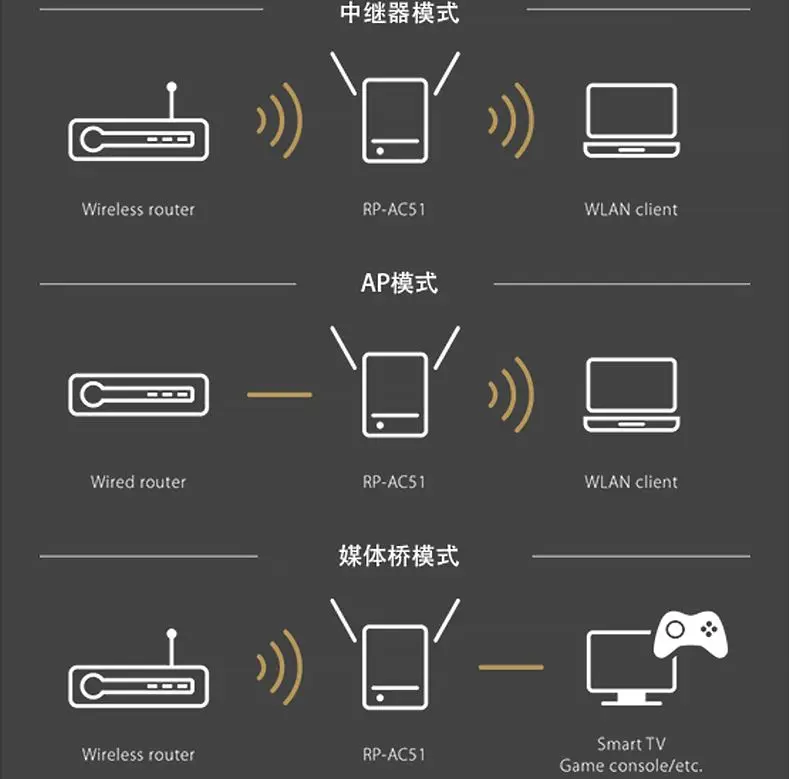 中继器模式

Wireless router

RP-AC51

WLAN client

AP模式

Wired router

RP-AC51

WLAN client

媒体桥模式

Wireless router

RP-AC51

Smart TV
Game console/etc.