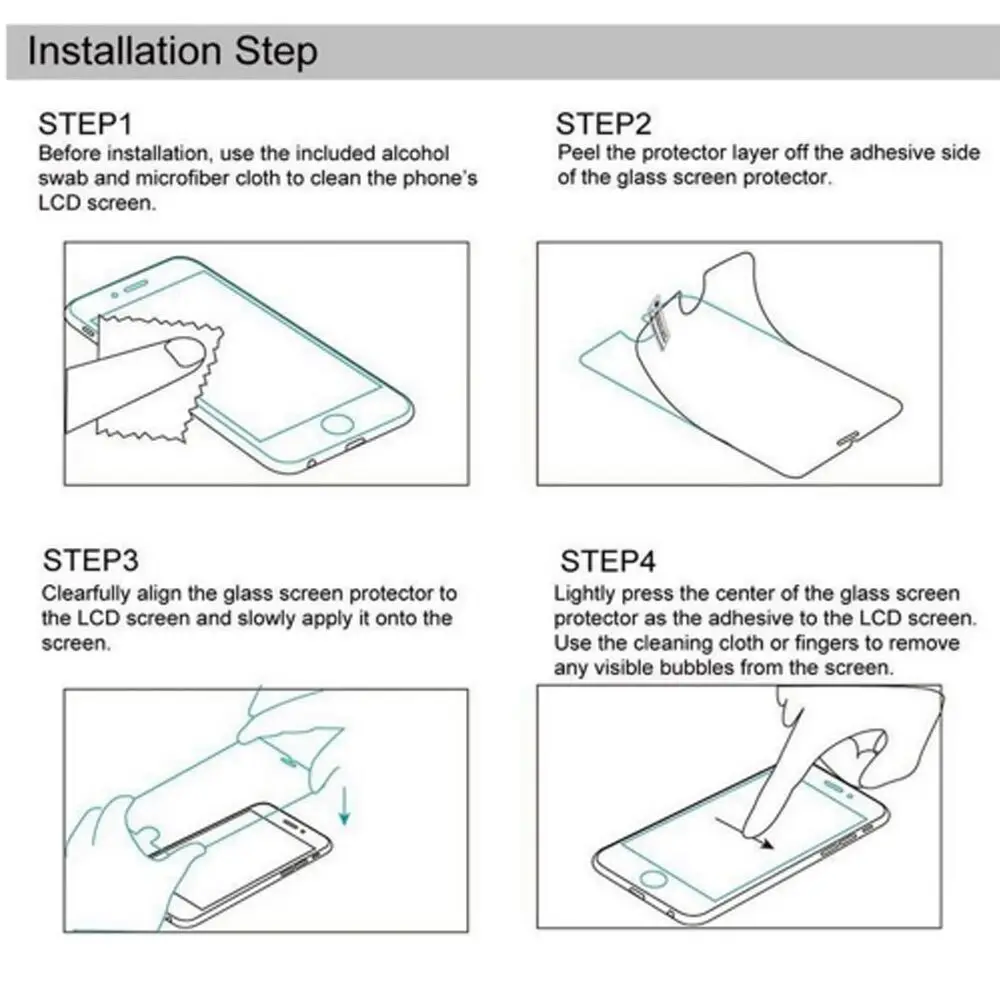 Installation Step

STEP1
Before installation, use the included alcohol swab and microfiber cloth to clean the phone's LCD screen.

STEP2
Peel the protector layer off the adhesive side of the glass screen protector.

STEP3
Clearfully align the glass screen protector to the LCD screen and slowly apply it onto the screen.

STEP4
Lightly press the center of the glass screen protector as the adhesive to the LCD screen. Use the cleaning cloth or fingers to remove any visible bubbles from the screen.