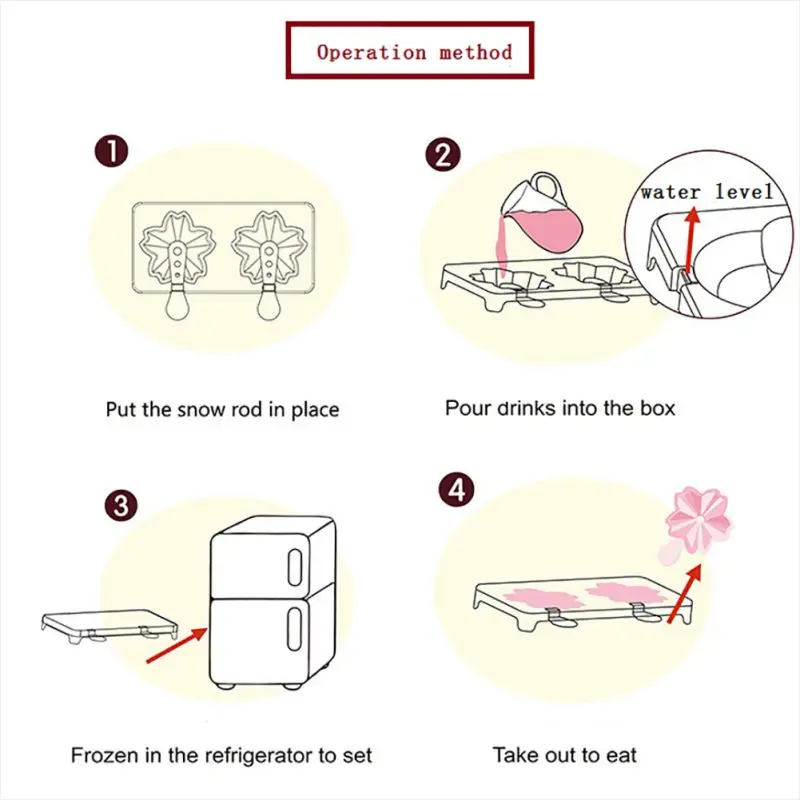 Operation method

1

Put the snow rod in place

2

water level

Pour drinks into the box

3

Frozen in the refrigerator to set

4

Take out to eat