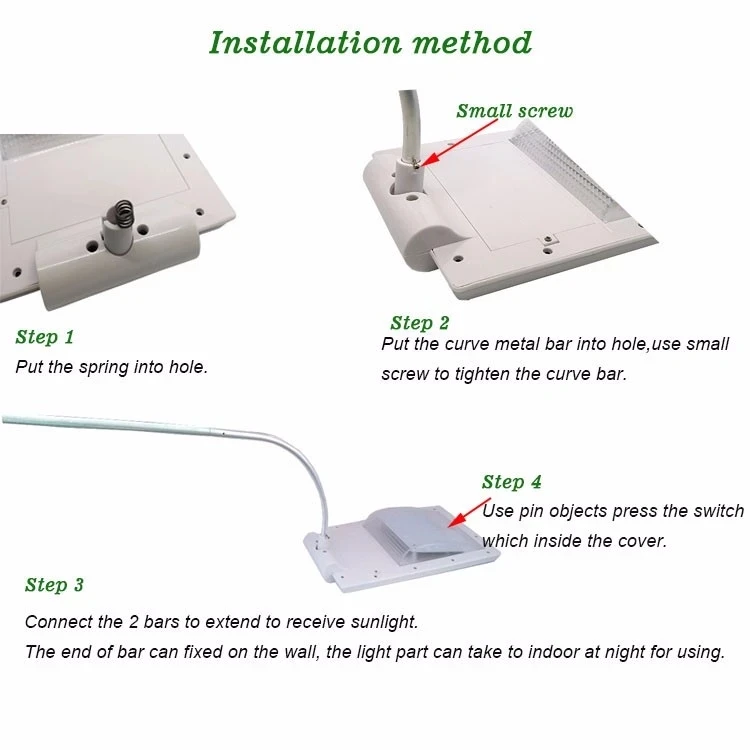 Installation method

Small screw

Step 1
Put the spring into hole.

Step 2
Put the curve metal bar into hole,use small screw to tighten the curve bar.

Step 4
Use pin objects press the switch which inside the cover.

Step 3
Connect the 2 bars to extend to receive sunlight.
The end of bar can fixed on the wall, the light part can take to indoor at night for using.