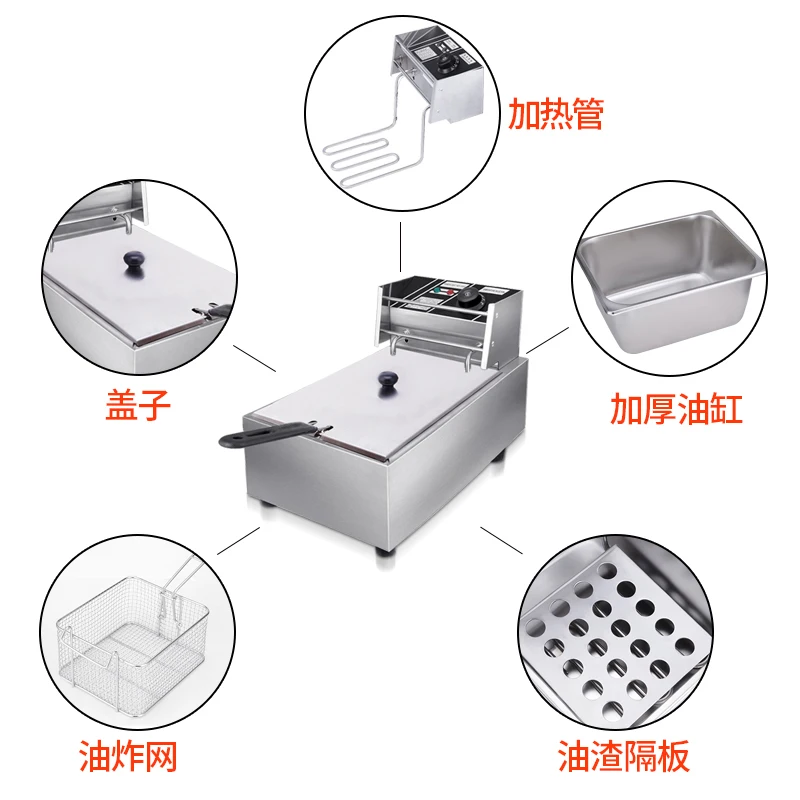 加热管

盖子

加厚油缸

油炸网

油渣隔板